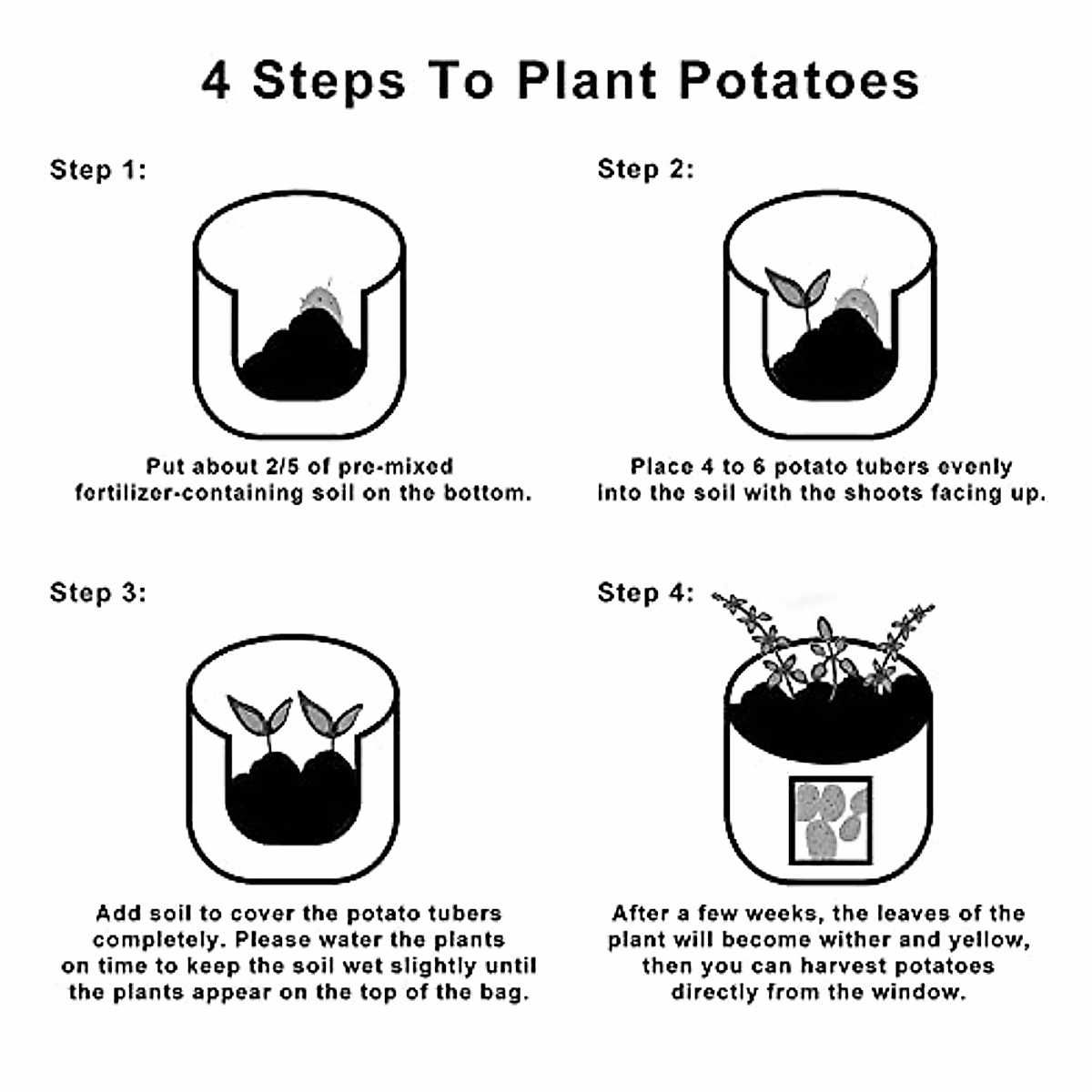 4 Steps To Plant Potatoes

Step 1:

Put about 2/5 of pre-mixed fertilizer-containing soil on the bottom.

Step 2:

Place 4 to 6 potato tubers evenly into the soil with the shoots facing up.

Step 3:

Add soil to cover the potato tubers completely. Please water the plants on time to keep the soil wet slightly until the plants appear on the top of the bag.

Step 4:

After a few weeks, the leaves of the plant will become wither and yellow, then you can harvest potatoes directly from the window.