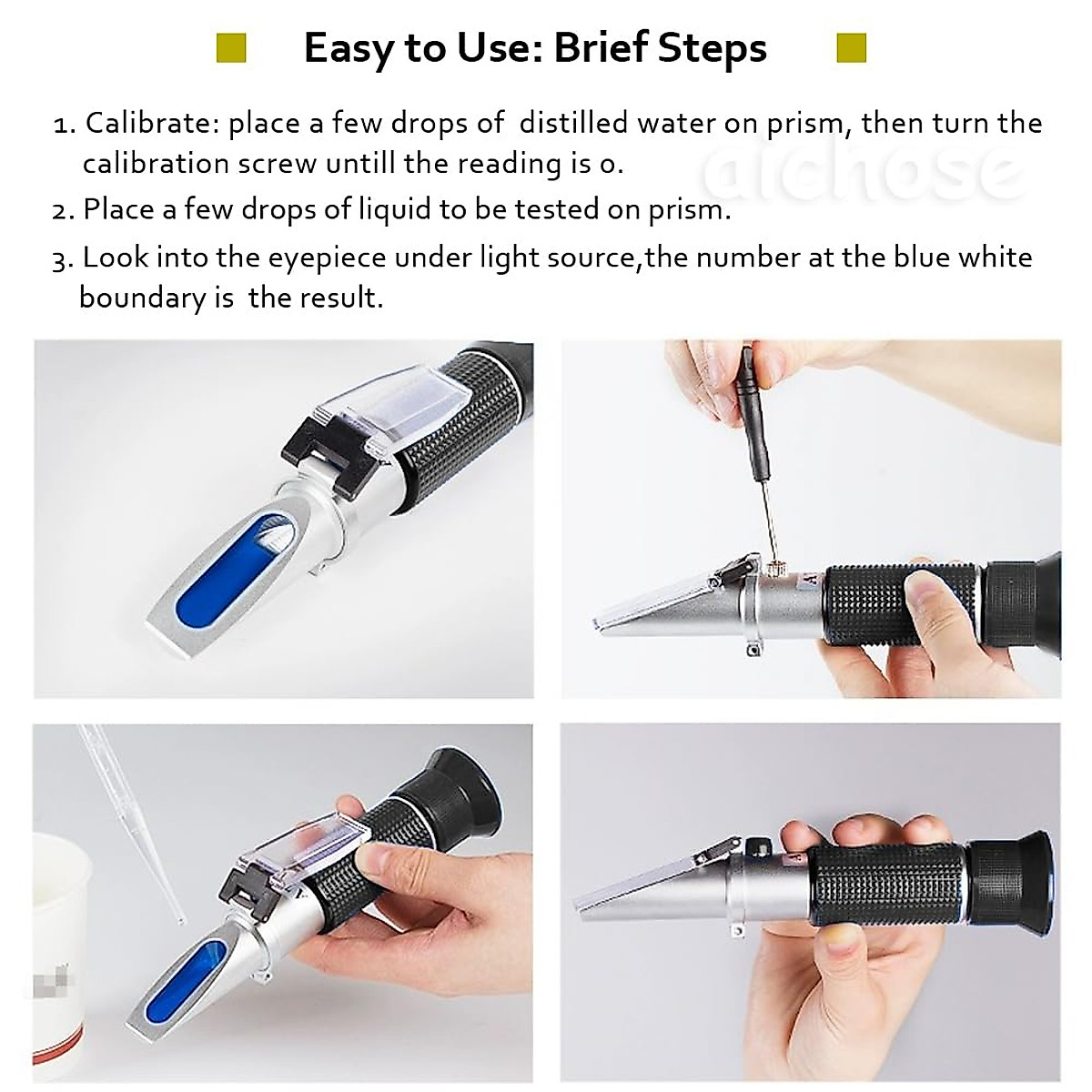 Easy to Use: Brief Steps

1. Calibrate: place a few drops of distilled water on prism, then turn the calibration screw untill the reading is 0.

2. Place a few drops of liquid to be tested on prism.

3. Look into the eyepiece under light source,the number at the blue white boundary is the result.

aichose