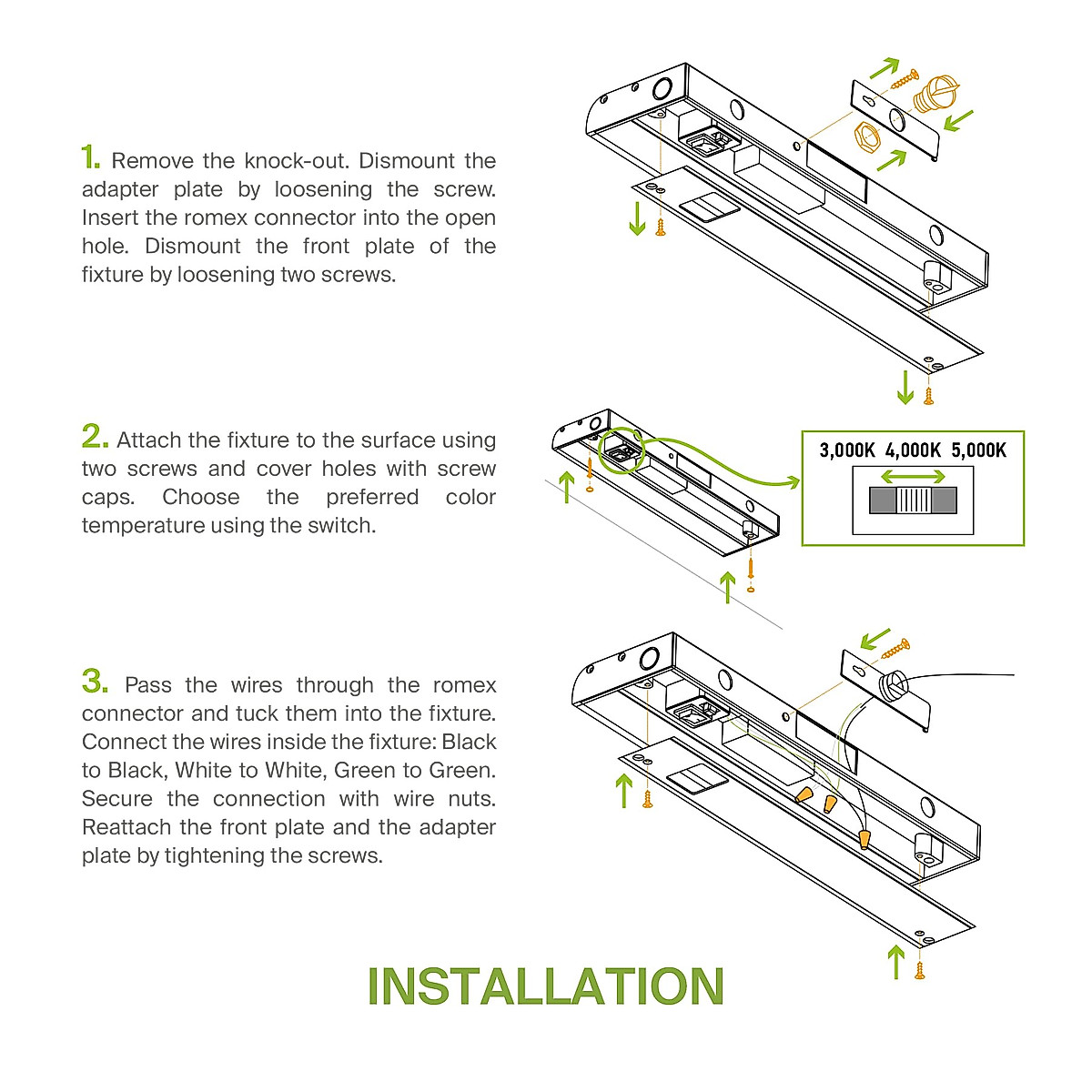 1. Remove the knock-out. Dismount the adapter plate by loosening the screw. Insert the romex connector into the open hole. Dismount the front plate of the fixture by loosening two screws.

2. Attach the fixture to the surface using two screws and cover holes with screw caps. Choose the preferred color temperature using the switch.

3,000K 4,000K 5,000K

3. Pass the wires through the romex connector and tuck them into the fixture. Connect the wires inside the fixture: Black to Black, White to White, Green to Green. Secure the connection with wire nuts. Reattach the front plate and the adapter plate by tightening the screws.

INSTALLATION