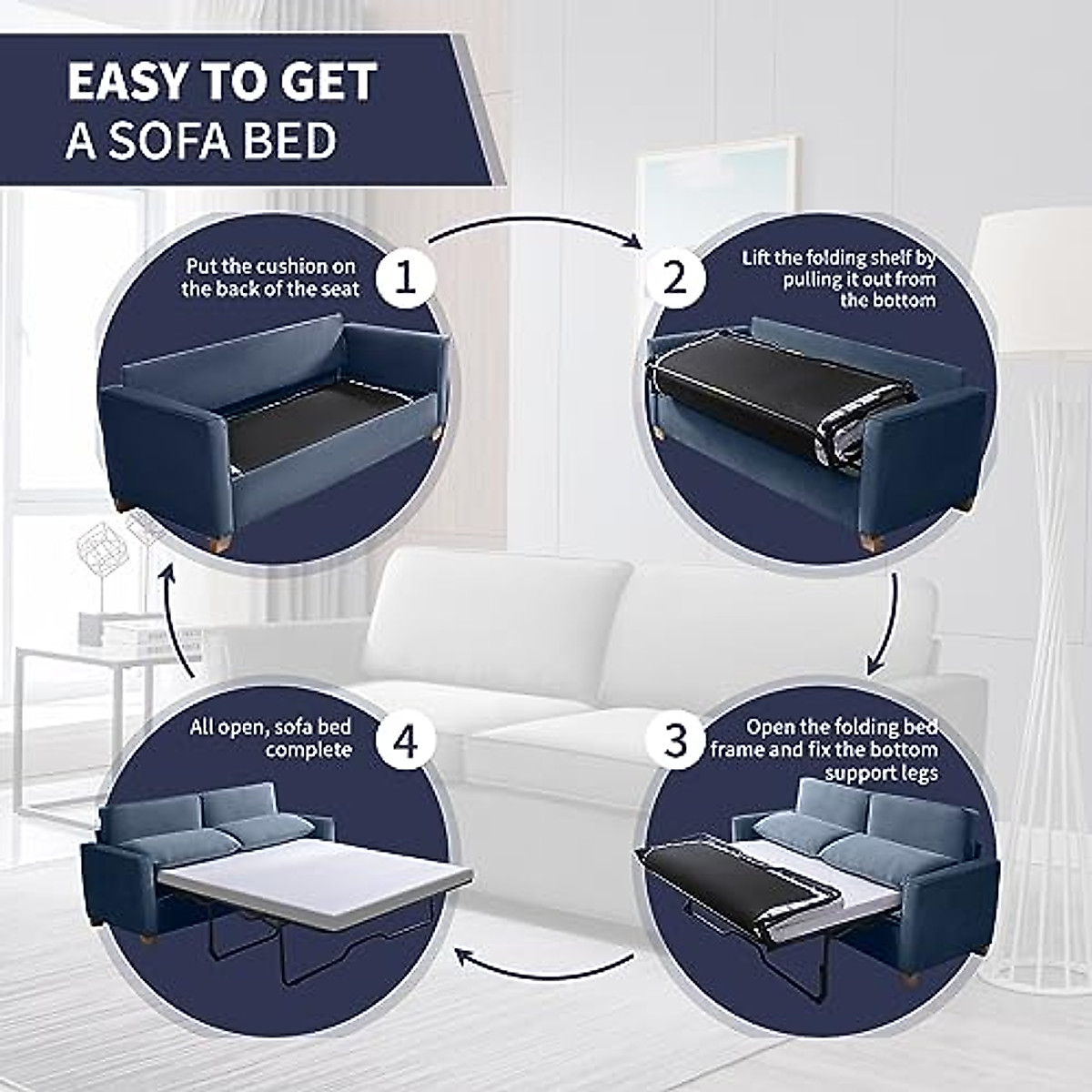 EASY TO GET
A SOFA BED

Put the cushion on the back of the seat

1

2

Lift the folding shelf by pulling it out from the bottom

3

Open the folding bed frame and fix the bottom support legs

All open, sofa bed complete

4