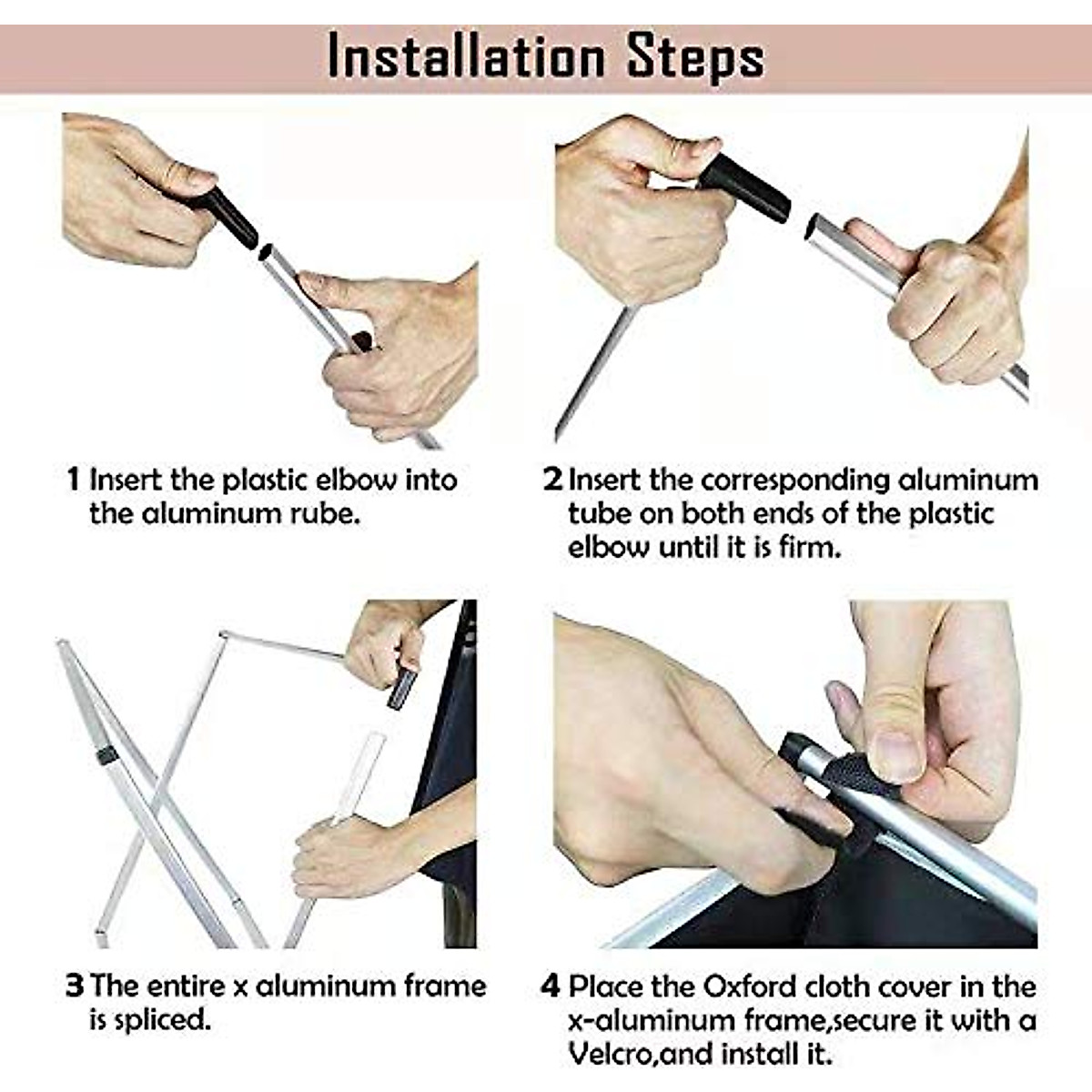 Installation Steps

1 Insert the plastic elbow into the aluminum rube.

2 Insert the corresponding aluminum tube on both ends of the plastic elbow until it is firm.

3 The entire x aluminum frame is spliced.

4 Place the Oxford cloth cover in the x-aluminum frame,secure it with a Velcro,and install it.