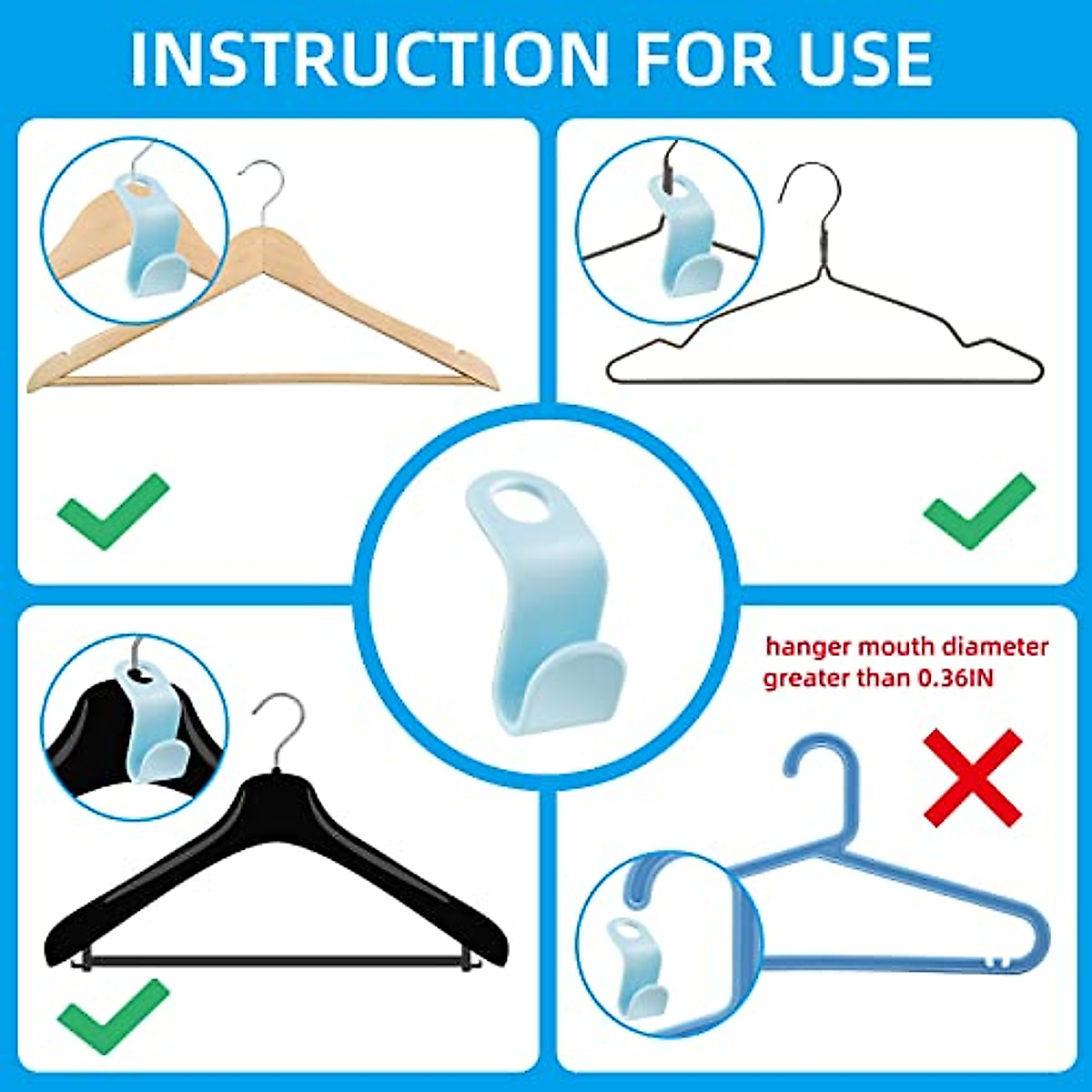 INSTRUCTION FOR USE

hanger mouth diameter greater than 0.36IN