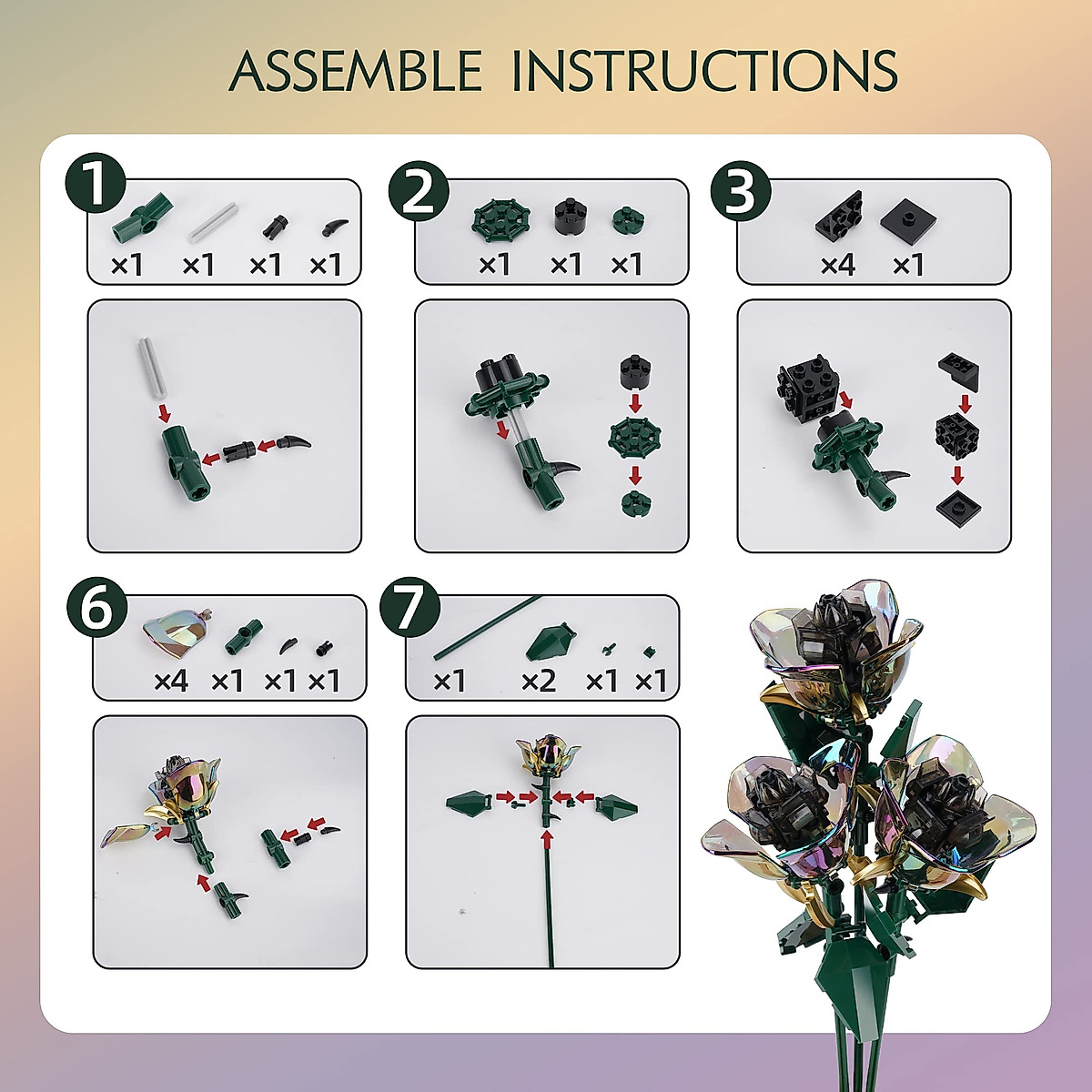 ASSEMBLE INSTRUCTIONS

1
×1 ×1 ×1 ×1

2
×1 ×1 ×1

3
×4 ×1

6
×4 ×1 ×1 ×1

7
×1 ×2 ×1 ×1