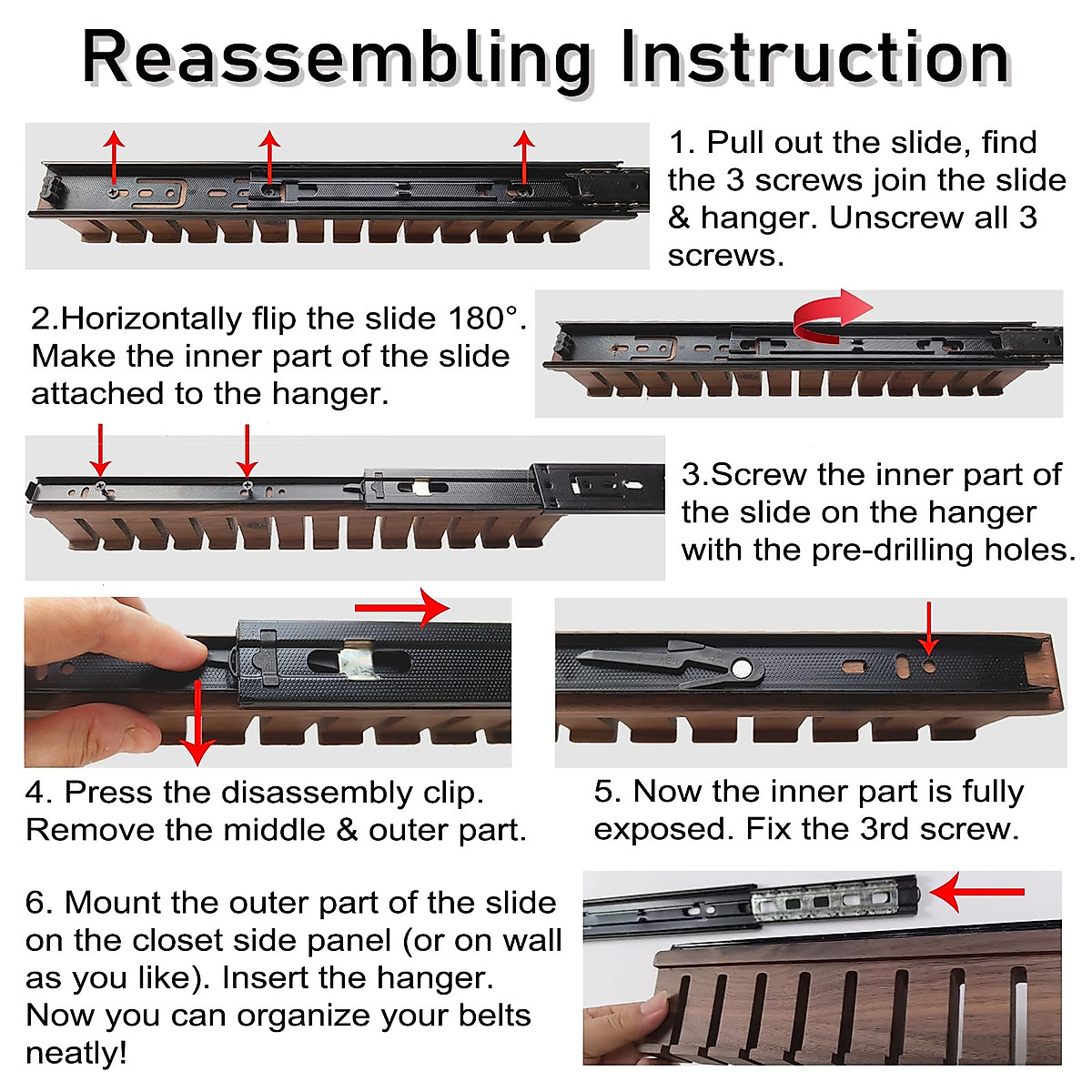 Reassembling Instruction

1. Pull out the slide, find the 3 screws join the slide & hanger. Unscrew all 3 screws.

2.Horizontally flip the slide 180°. Make the inner part of the slide attached to the hanger.

3.Screw the inner part of the slide on the hanger with the pre-drilling holes.

4. Press the disassembly clip. Remove the middle & outer part.

5. Now the inner part is fully exposed. Fix the 3rd screw.

6. Mount the outer part of the slide on the closet side panel (or on wall as you like). Insert the hanger. Now you can organize your belts neatly!