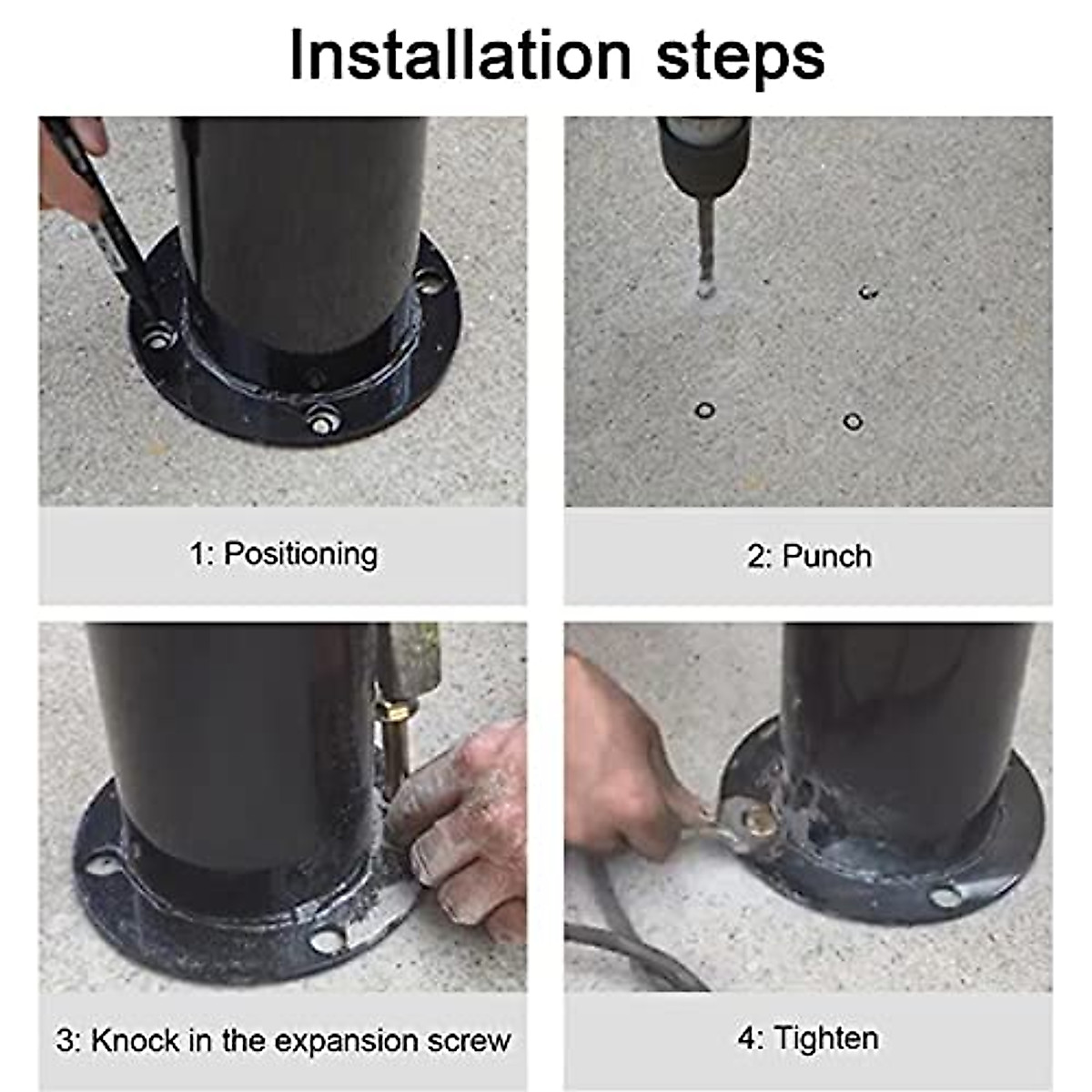 Installation steps

1: Positioning

2: Punch

3: Knock in the expansion screw

4: Tighten