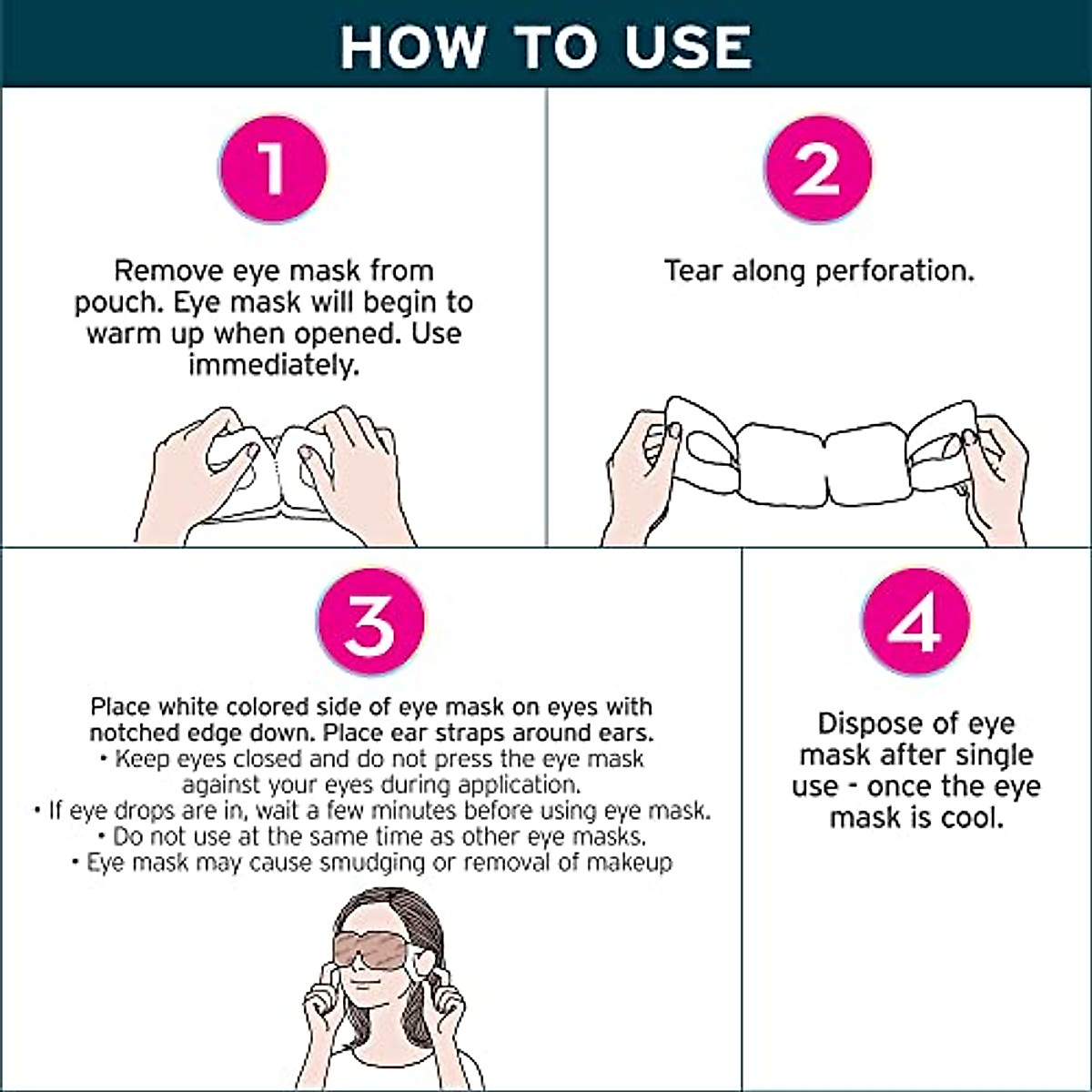 HOW TO USE

1

Remove eye mask from pouch. Eye mask will begin to warm up when opened. Use immediately.

2

Tear along perforation.

3

Place white colored side of eye mask on eyes with notched edge down. Place ear straps around ears.
• Keep eyes closed and do not press the eye mask against your eyes during application.
• If eye drops are in, wait a few minutes before using eye mask.
• Do not use at the same time as other eye masks.
• Eye mask may cause smudging or removal of makeup

4

Dispose of eye mask after single use - once the eye mask is cool.