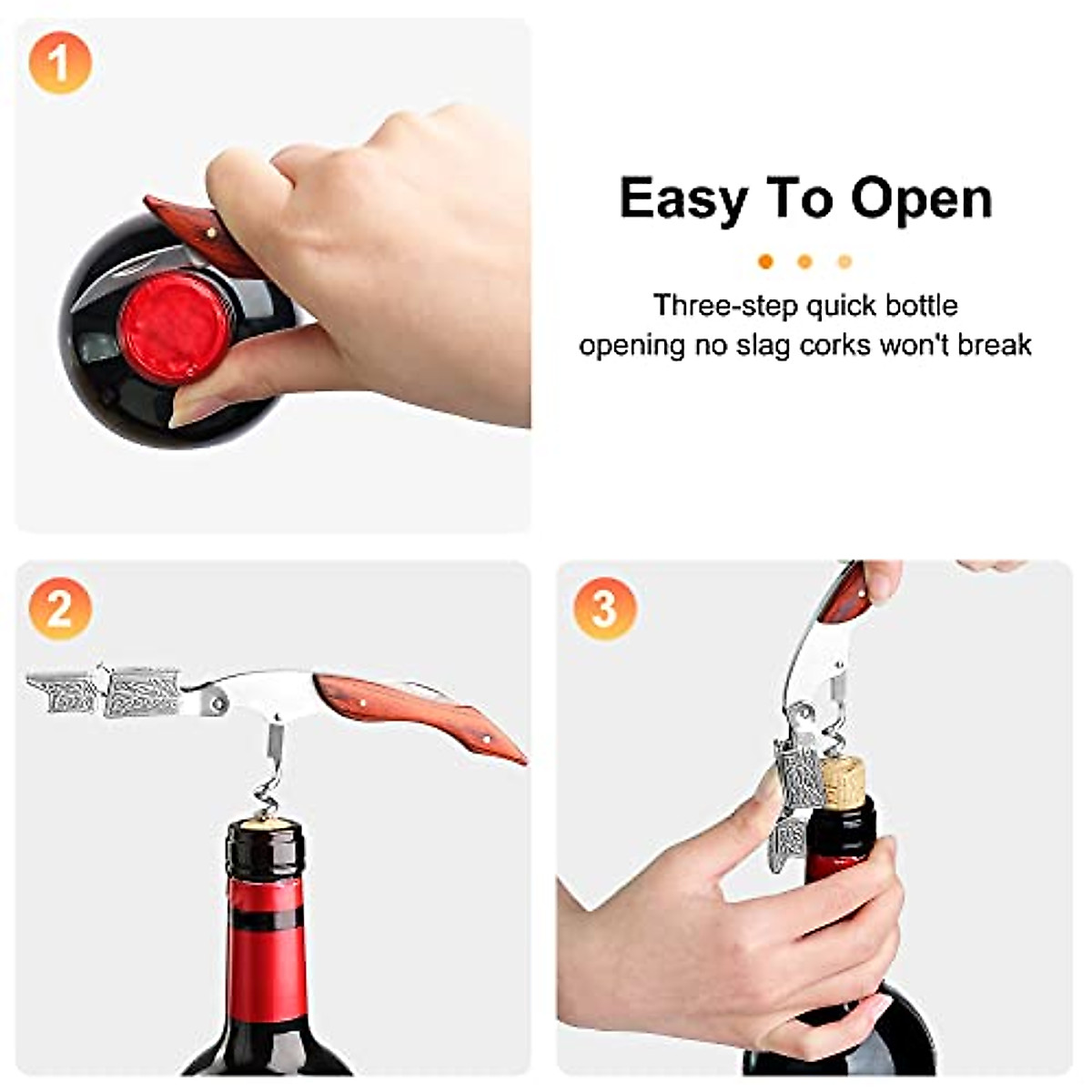 1

Easy To Open

Three-step quick bottle opening no slag corks won't break

2

3