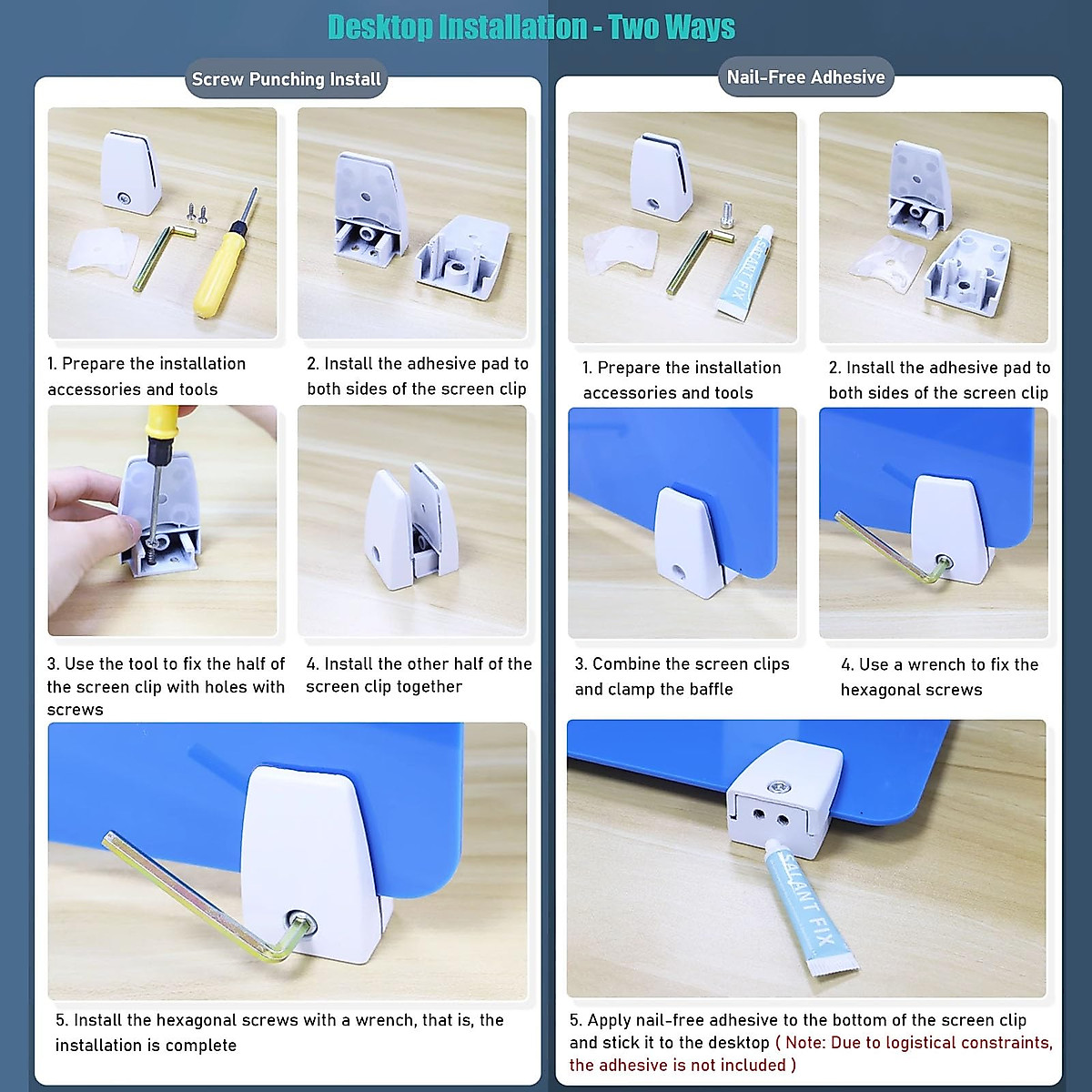 Desktop Installation - Two Ways

Screw Punching Install

1. Prepare the installation accessories and tools

2. Install the adhesive pad to both sides of the screen clip

3. Use the tool to fix the half of the screen clip with holes with screws

4. Install the other half of the screen clip together

5. Install the hexagonal screws with a wrench, that is, the installation is complete

Nail-Free Adhesive

SEALANT FIX

1. Prepare the installation accessories and tools

2. Install the adhesive pad to both sides of the screen clip

3. Combine the screen clips and clamp the baffle

4. Use a wrench to fix the hexagonal screws

SEALANT FIX

5. Apply nail-free adhesive to the bottom of the screen clip and stick it to the desktop ( Note: Due to logistical constraints, the adhesive is not included )