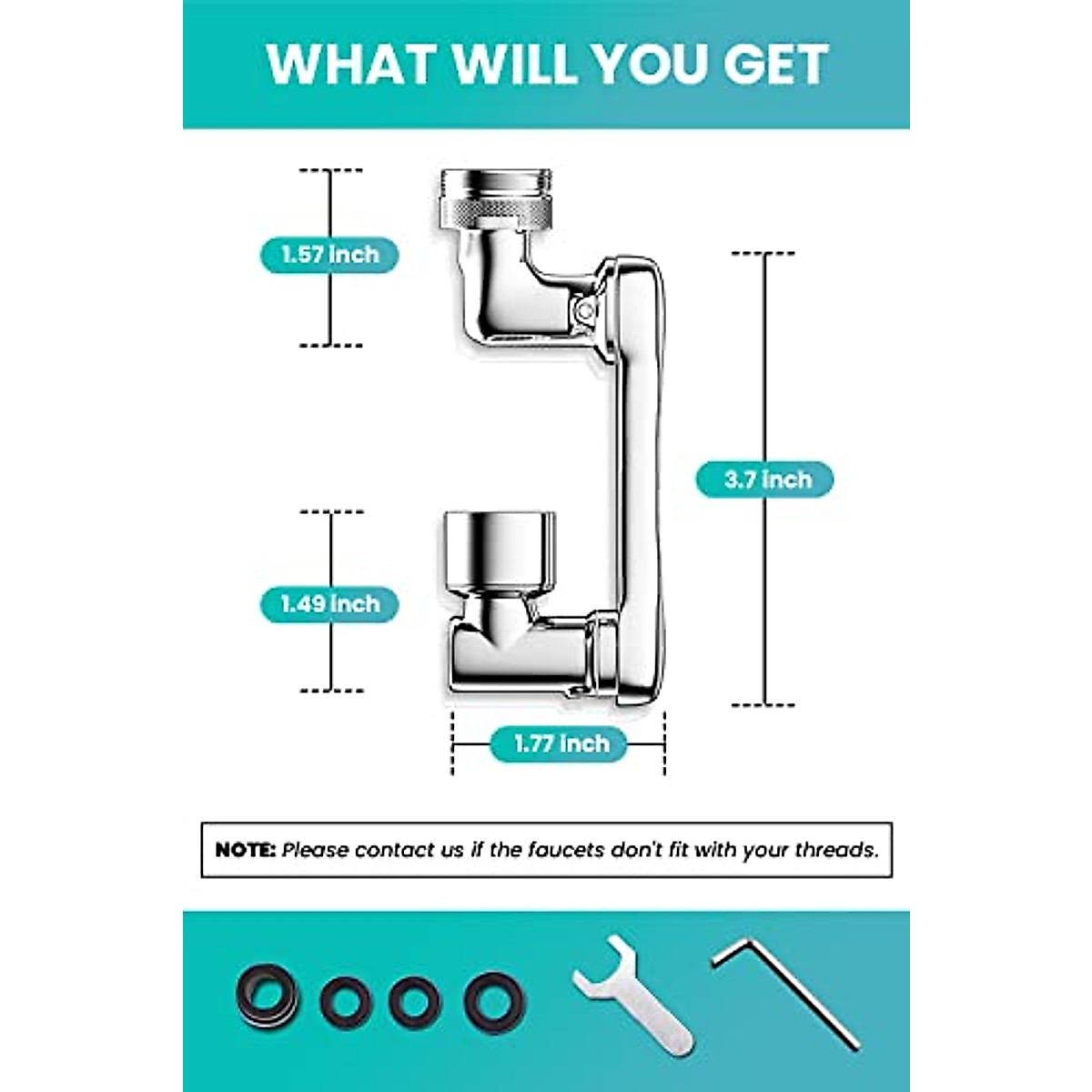 WHAT WILL YOU GET

1.57 inch

3.7 inch

1.49 inch

1.77 inch

NOTE: Please contact us if the faucets don't fit with your threads.