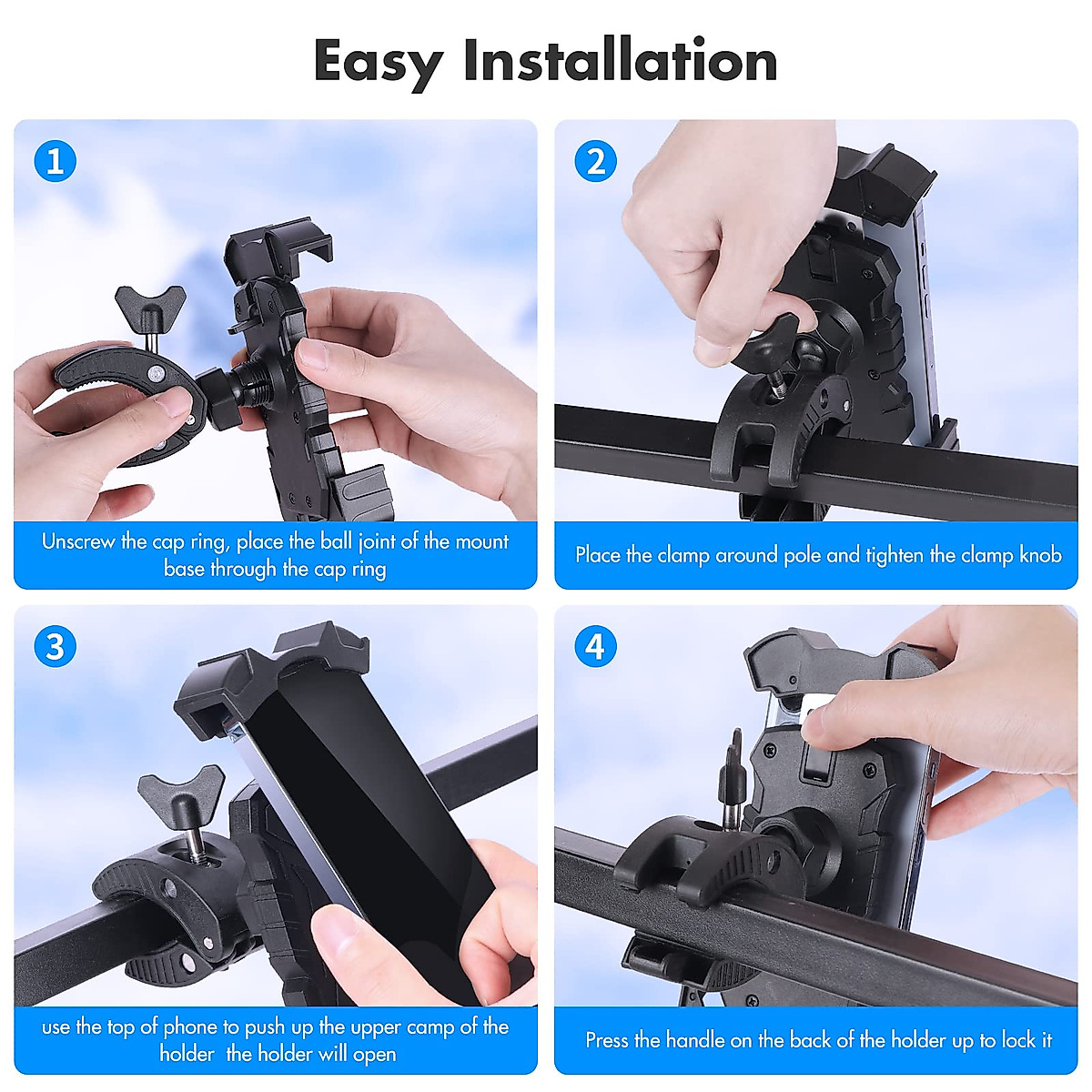 Easy Installation

1

Unscrew the cap ring, place the ball joint of the mount base through the cap ring

2

Place the clamp around pole and tighten the clamp knob

3

use the top of phone to push up the upper camp of the holder the holder will open

4

Press the handle on the back of the holder up to lock it