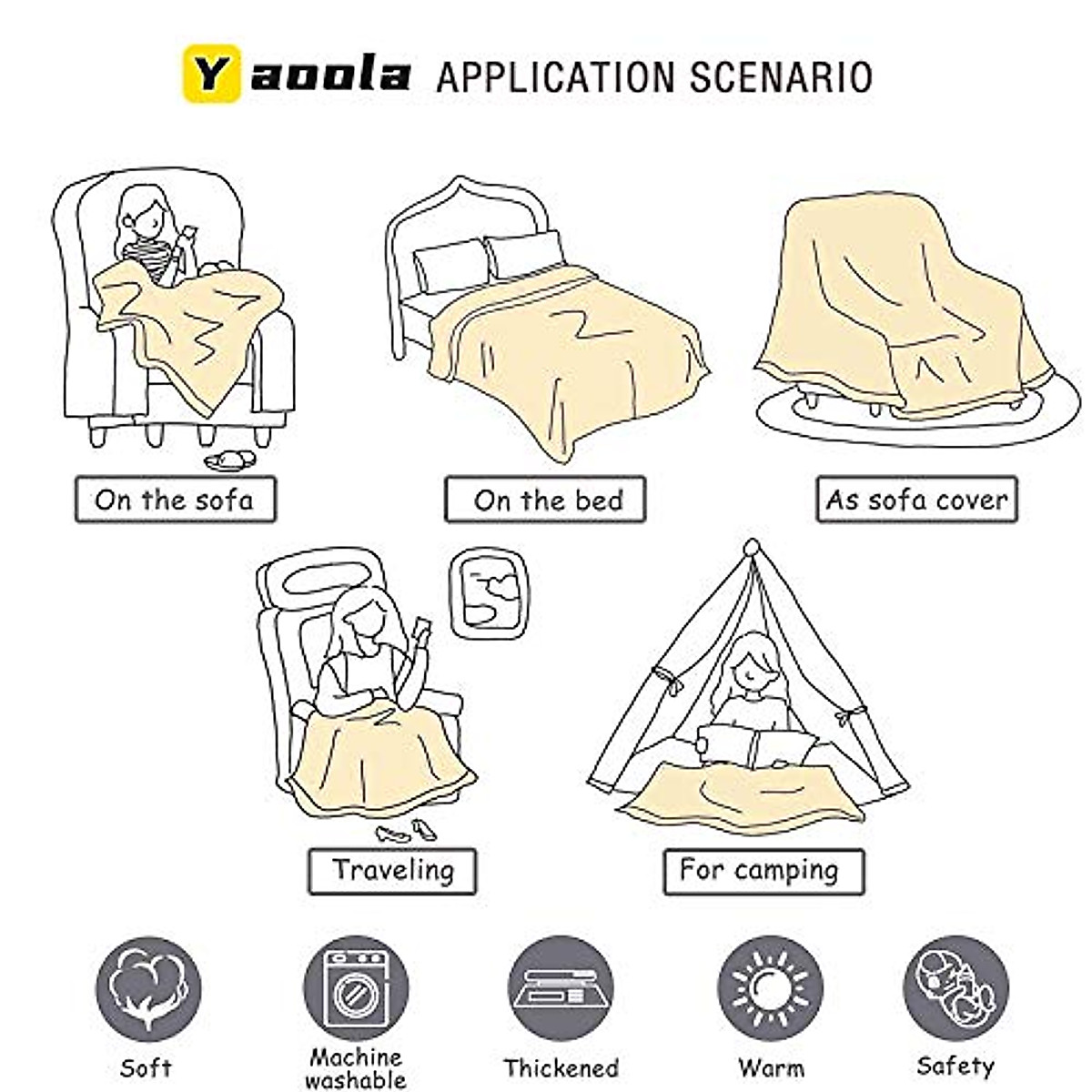 Yaoola APPLICATION SCENARIO

On the sofa

On the bed

As sofa cover

Traveling

For camping

Soft

Machine washable

Thickened

Warm

Safety