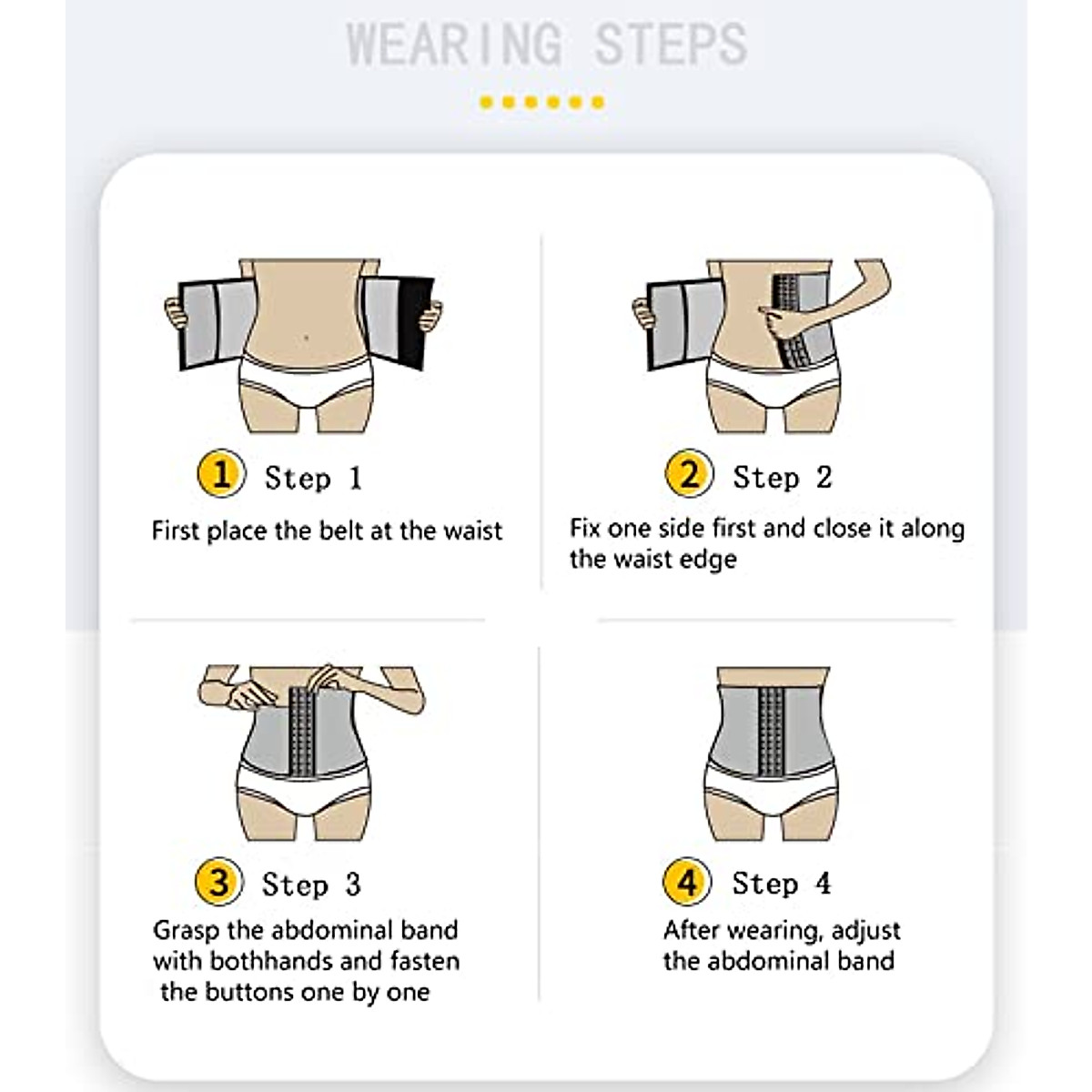 WEARING STEPS

1 Step 1

First place the belt at the waist

2 Step 2

Fix one side first and close it along the waist edge

3 Step 3

Grasp the abdominal band with bothhands and fasten the buttons one by one

4 Step 4

After wearing, adjust the abdominal band