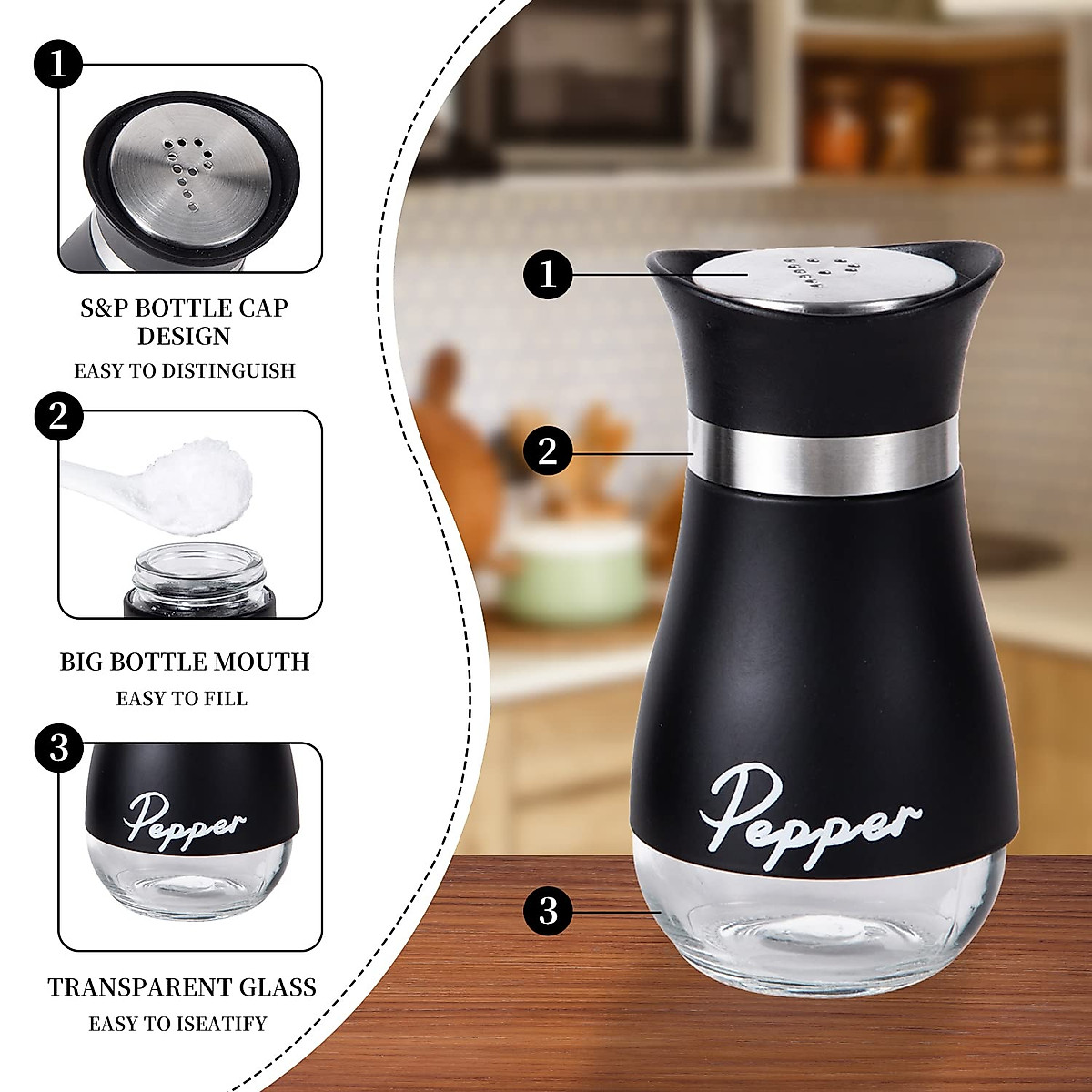 1

S&P BOTTLE CAP DESIGN
EASY TO DISTINGUISH

2

BIG BOTTLE MOUTH
EASY TO FILL

3

Pepper

TRANSPARENT GLASS
EASY TO ISEATIFY

1

2

Pepper

3