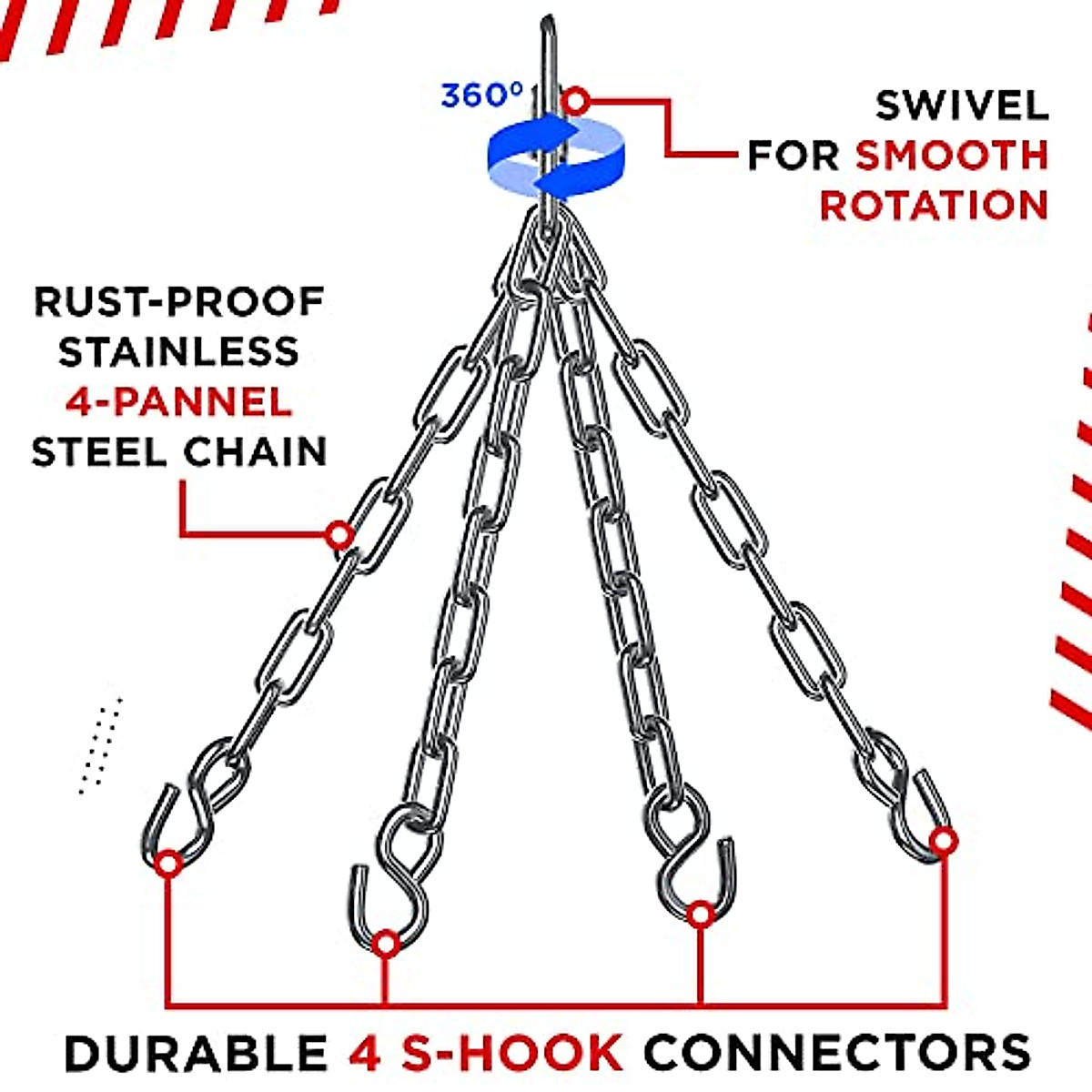 360°

SWIVEL FOR SMOOTH ROTATION

RUST-PROOF STAINLESS 4-PANNEL STEEL CHAIN

DURABLE 4 S-HOOK CONNECTORS