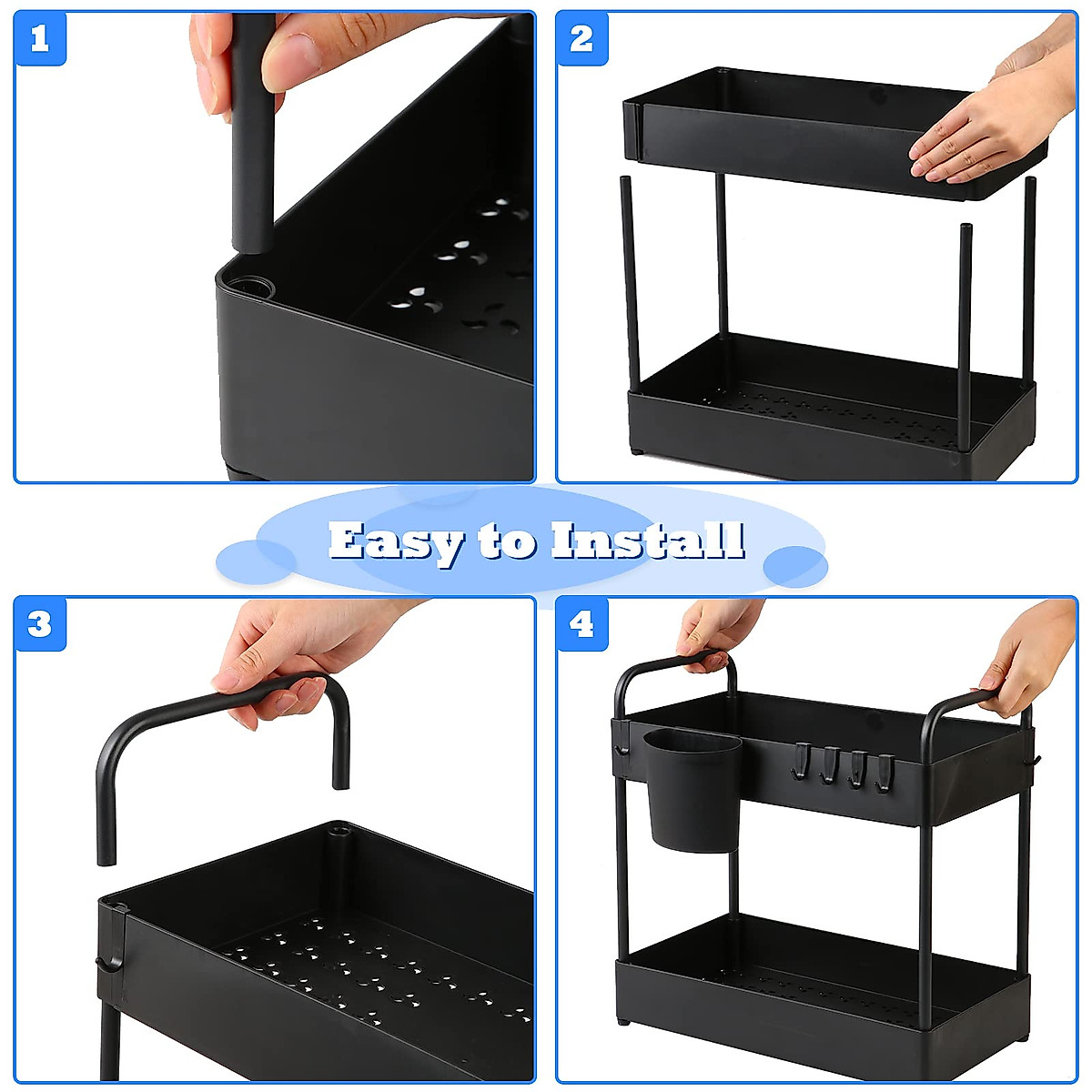 1

2

Easy to Install

3

4