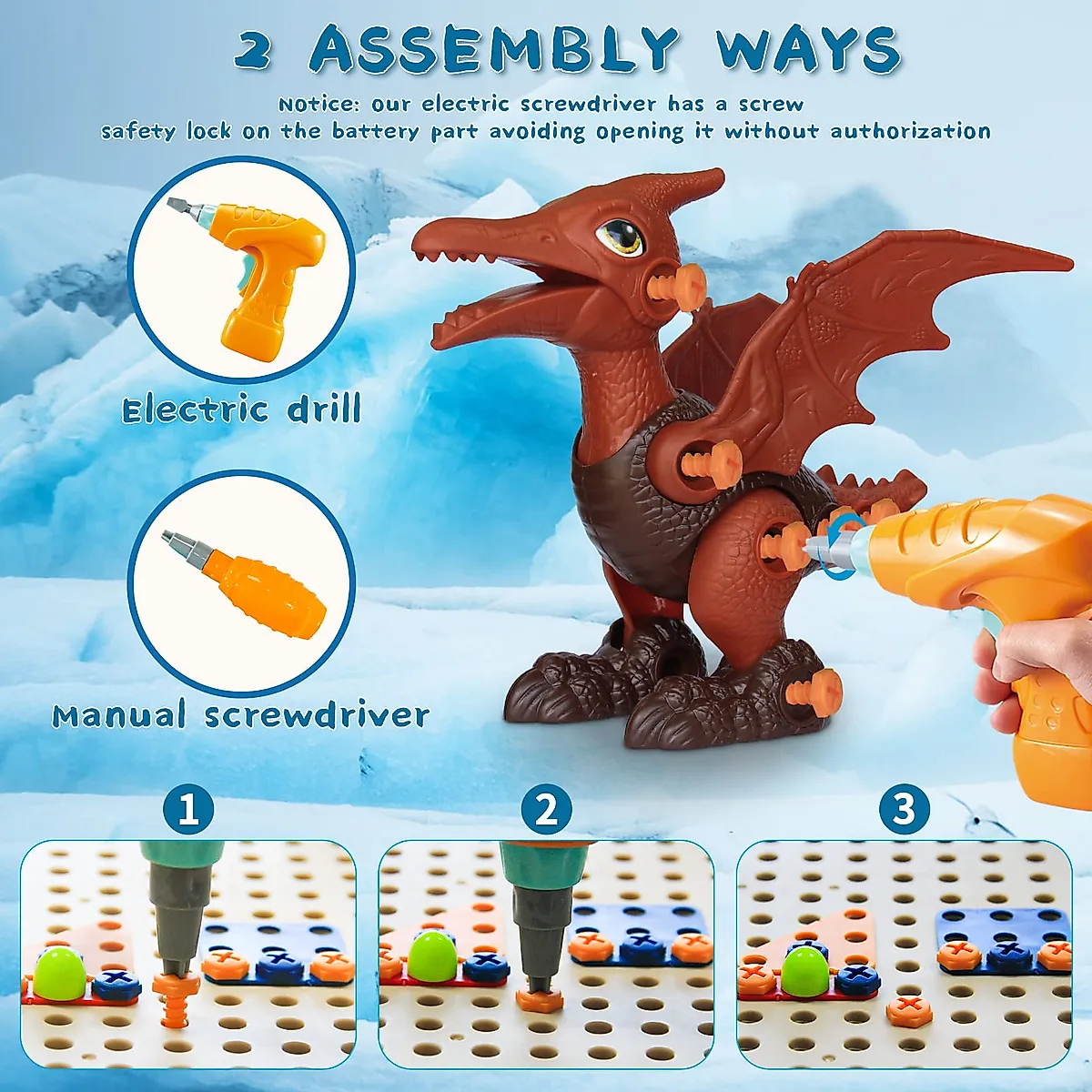 2 ASSEMBLY WAYS

Notice: our electric screwdriver has a screw safety lock on the battery part avoiding opening it without authorization

Electric drill

Manual screwdriver

1

2

3