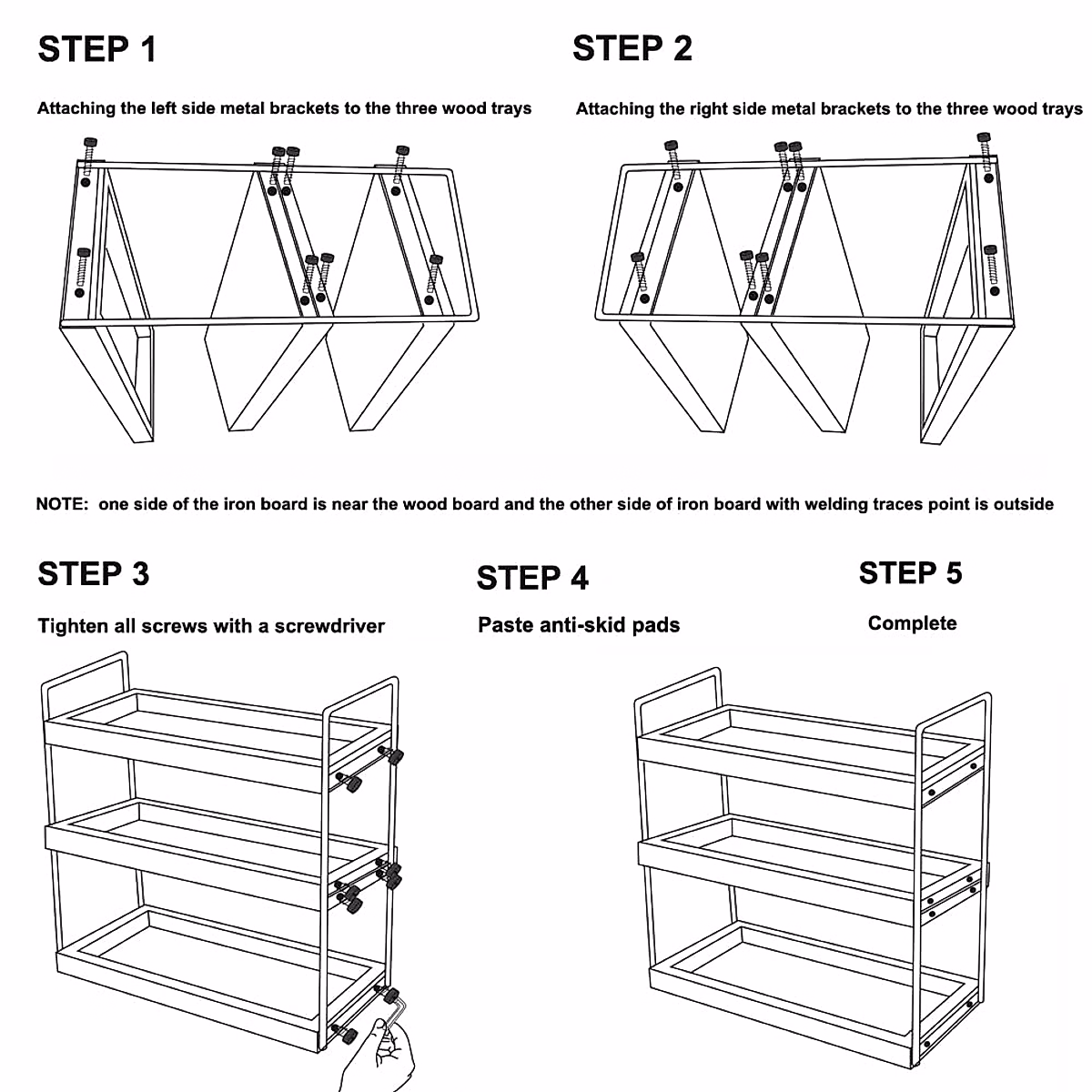 STEP 1

Attaching the left side metal brackets to the three wood trays

STEP 2

Attaching the right side metal brackets to the three wood trays

NOTE: one side of the iron board is near the wood board and the other side of iron board with welding traces point is outside

STEP 3

Tighten all screws with a screwdriver

STEP 4

Paste anti-skid pads

STEP 5

Complete