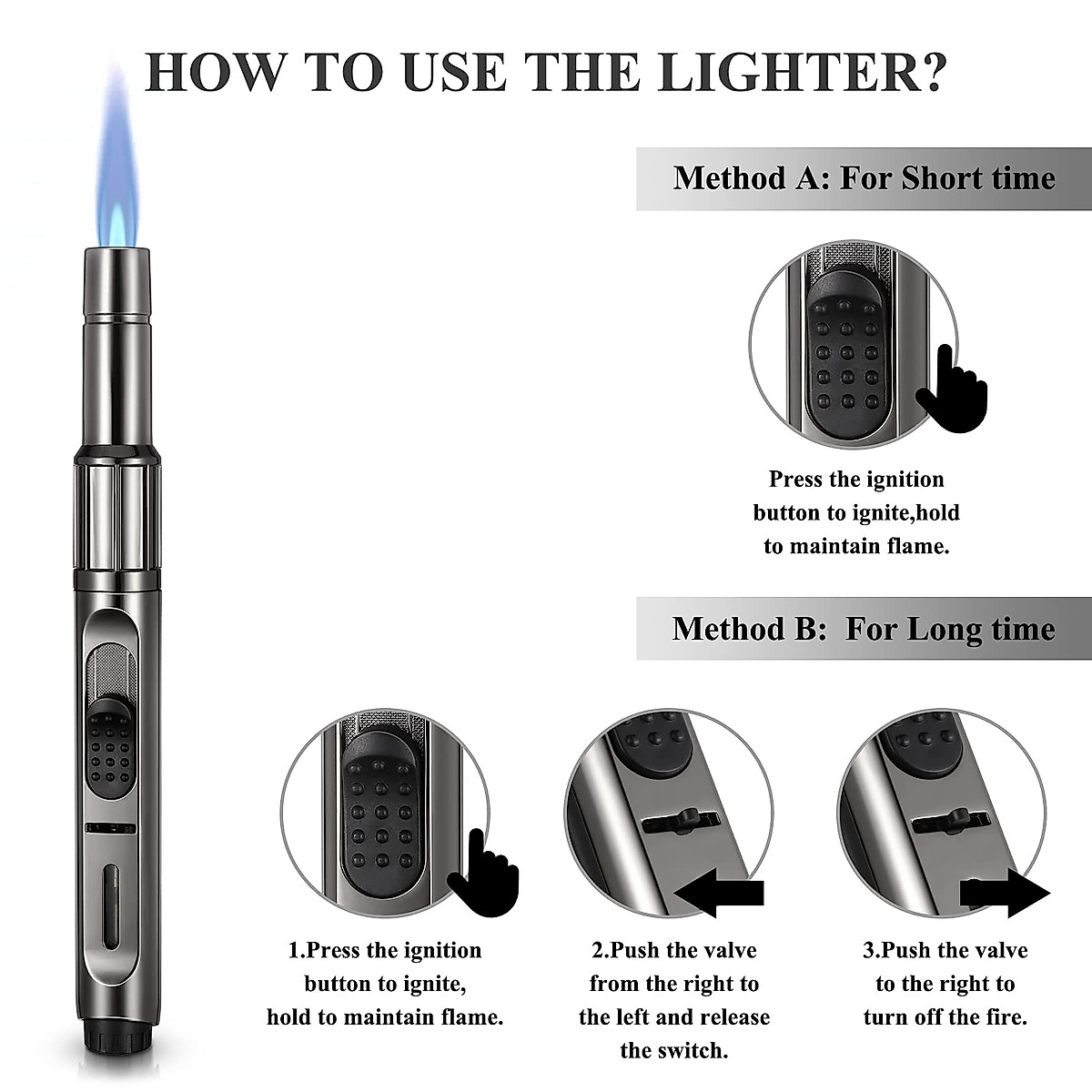 HOW TO USE THE LIGHTER?

Method A: For Short time

Press the ignition button to ignite,hold to maintain flame.

Method B:  For Long time

1.Press the ignition button to ignite, hold to maintain flame.

2.Push the valve from the right to the left and release the switch.

3.Push the valve to the right to turn off the fire.