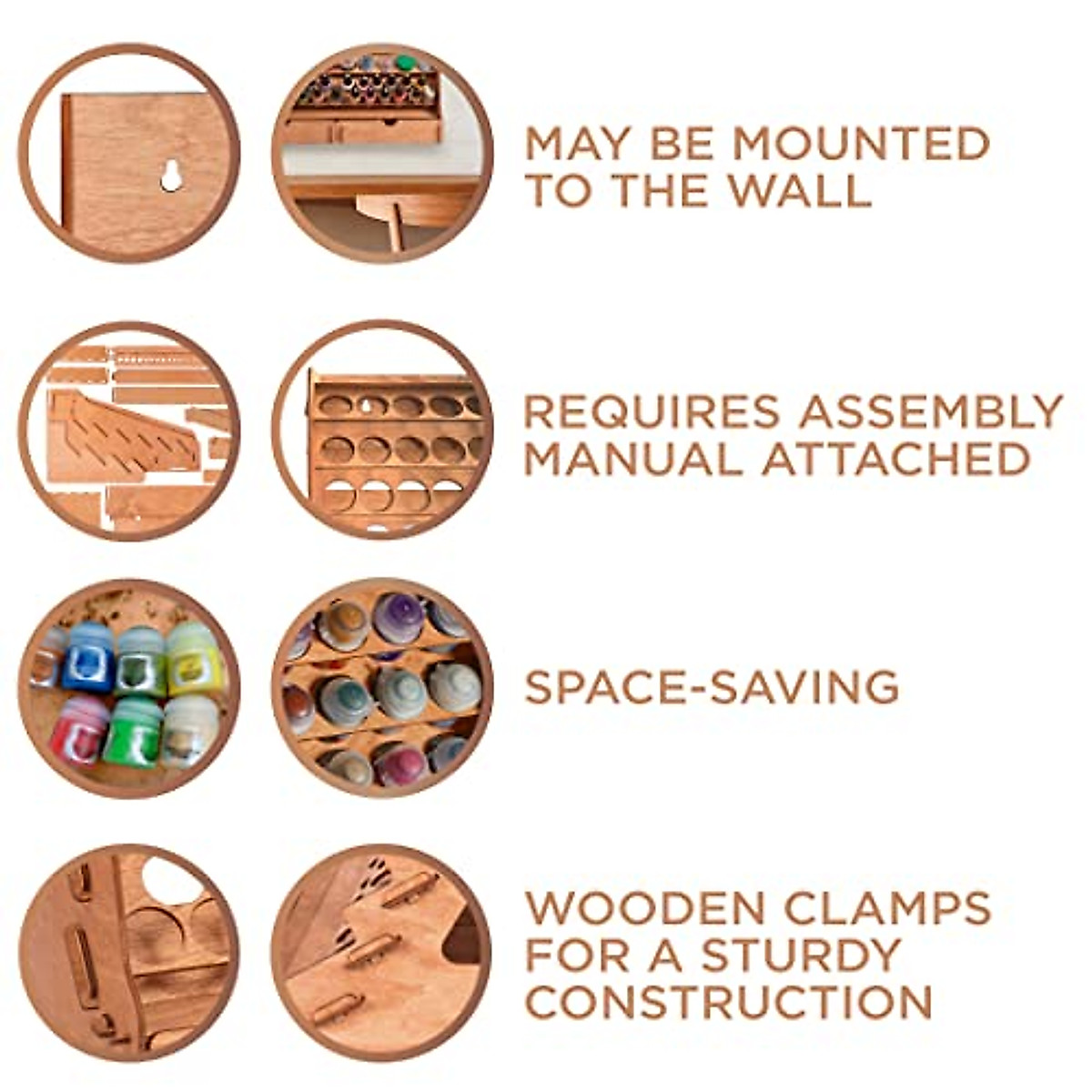 MAY BE MOUNTED TO THE WALL

REQUIRES ASSEMBLY MANUAL ATTACHED

SPACE-SAVING

WOODEN CLAMPS FOR A STURDY CONSTRUCTION