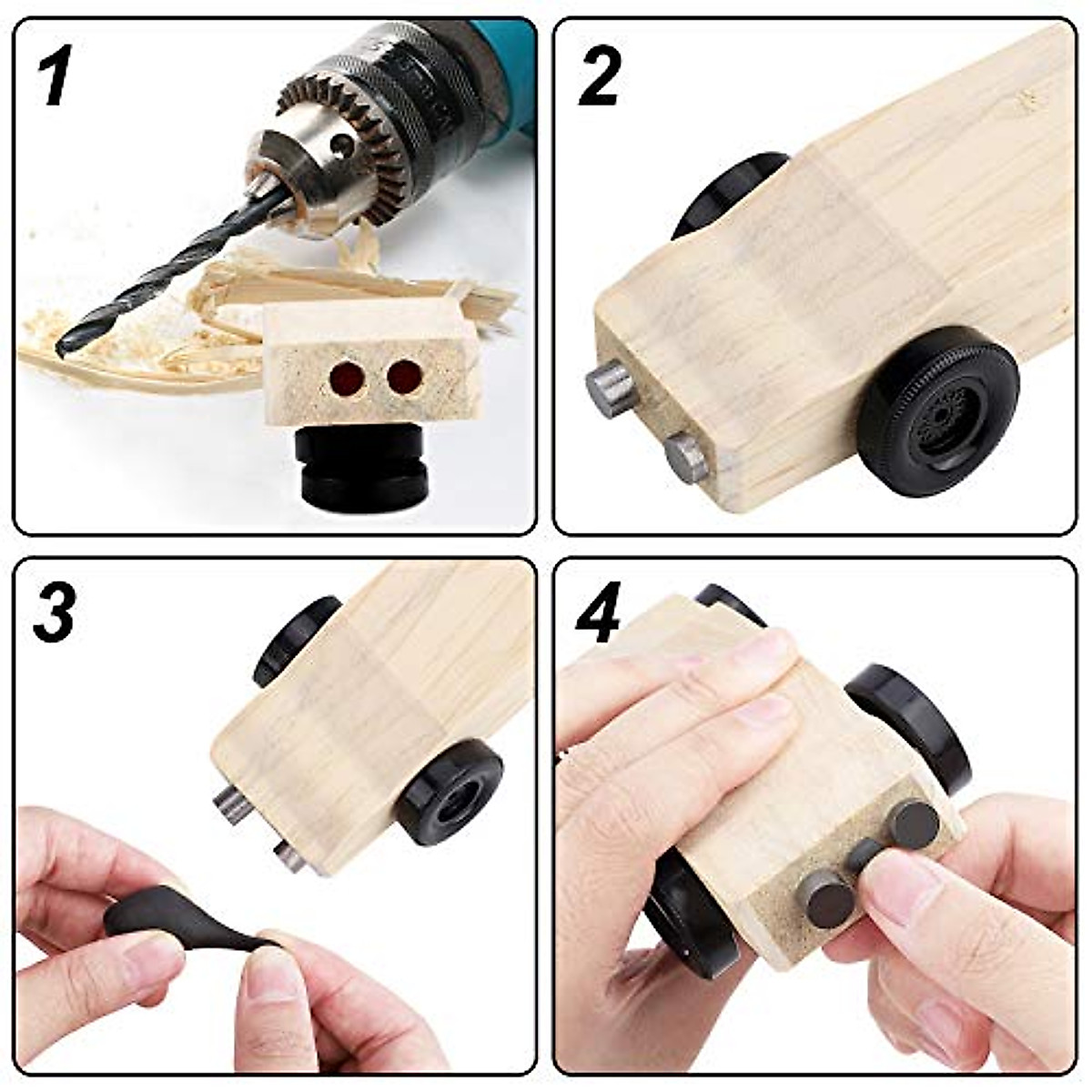 1

2

3

4