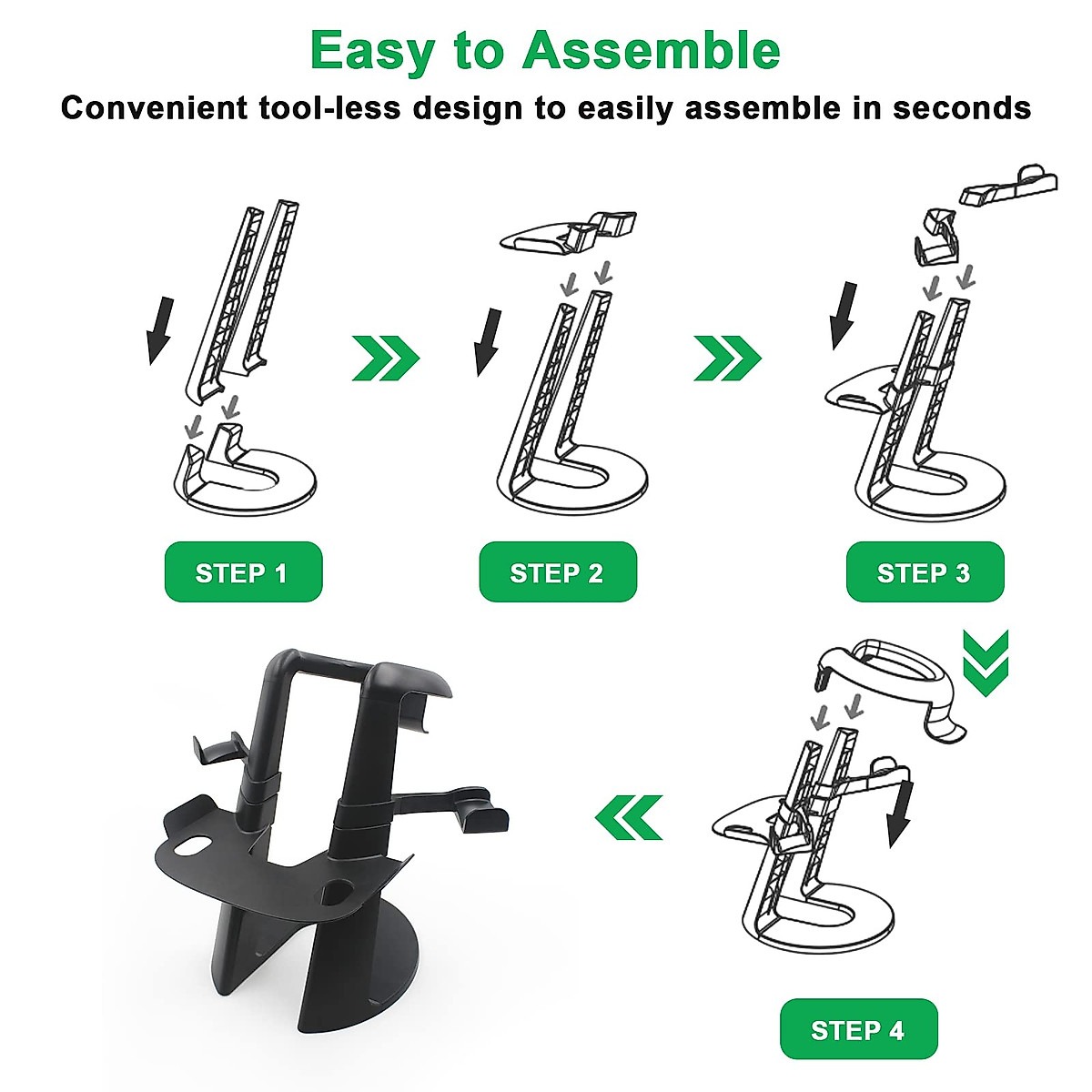 Easy to Assemble

Convenient tool-less design to easily assemble in seconds

STEP 1

STEP 2

STEP 3

STEP 4