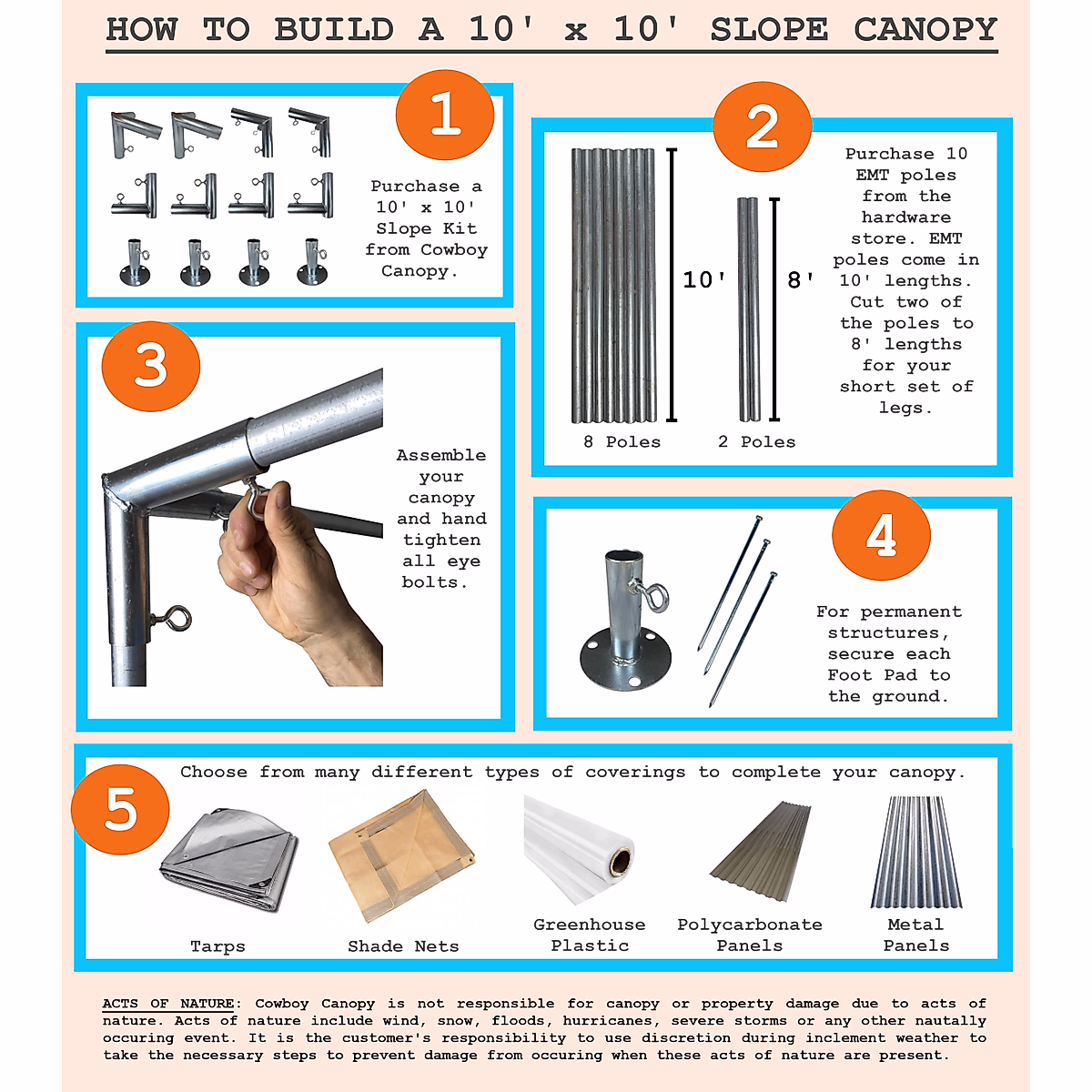 HOW TO BUILD A 10' x 10' SLOPE CANOPY

1

Purchase a 10' x 10' Slope Kit from Cowboy Canopy.

2

10'

8'

8 Poles

2 Poles

Purchase 10 EMT poles from the hardware store. EMT poles come in 10' lengths. Cut two of the poles to 8' lengths for your short set of legs.

3

Assemble your canopy and hand tighten all eye bolts.

4

For permanent structures, secure each Foot Pad to the ground.

5

Choose from many different types of coverings to complete your canopy.

Tarps

Shade Nets

Greenhouse Plastic

Polycarbonate Panels

Metal Panels

ACTS OF NATURE: Cowboy Canopy is not responsible for canopy or property damage due to acts of nature. Acts of nature include wind, snow, floods, hurricanes, severe storms or any other nautally occuring event. It is the customer's responsibility to use discretion during inclement weather to take the necessary steps to prevent damage from occuring when these acts of nature are present.