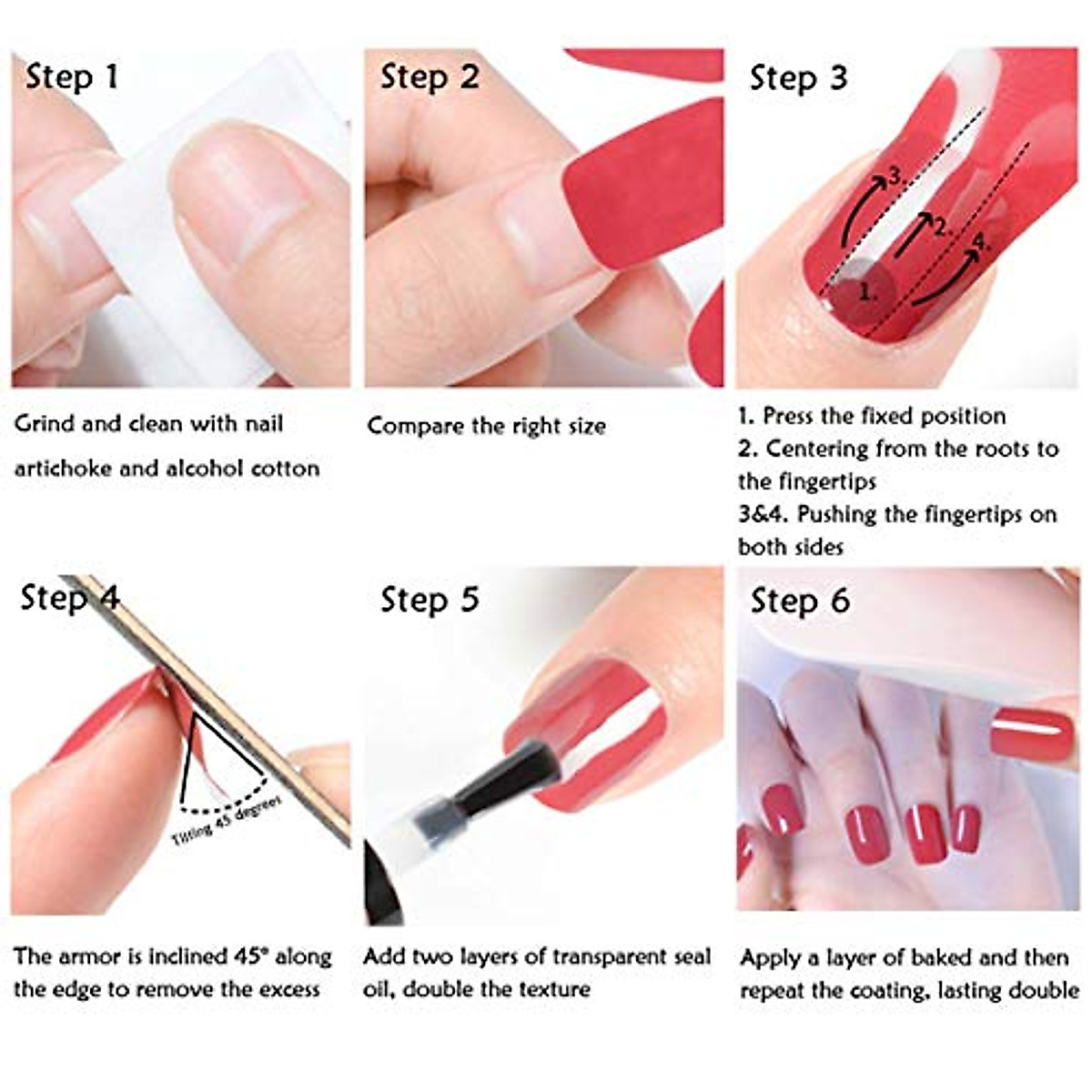 Step 1

Grind and clean with nail artichoke and alcohol cotton

Step 2

Compare the right size

Step 3

3.
2.
4.
1.

1. Press the fixed position
2. Centering from the roots to the fingertips
3&4. Pushing the fingertips on both sides

Step 4

Tilting 45 degrees

The armor is inclined 45° along the edge to remove the excess

Step 5

Add two layers of transparent seal oil, double the texture

Step 6

Apply a layer of baked and then repeat the coating, lasting double