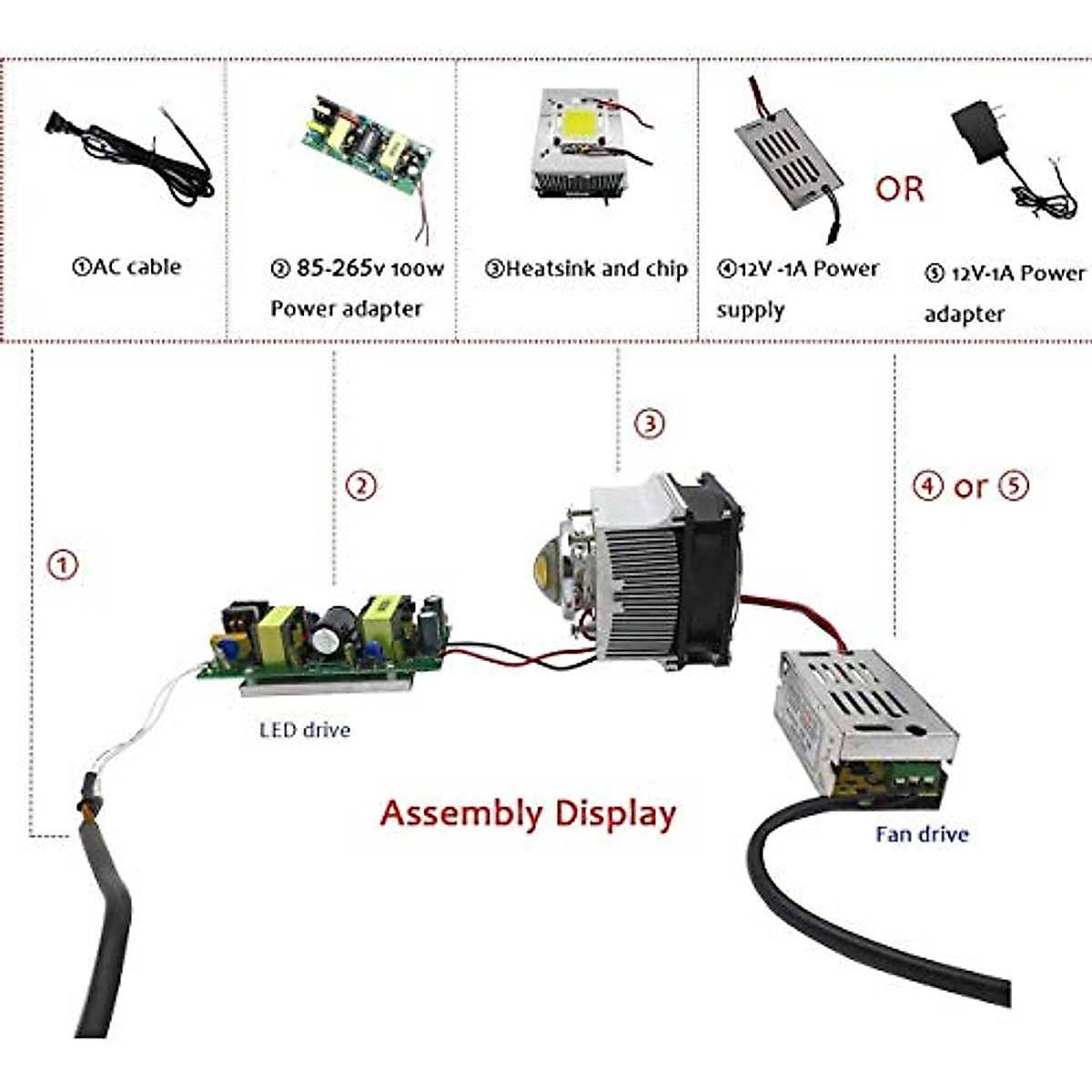 ①AC cable

② 85-265v 100w Power adapter

③Heatsink and chip

④12V -1A Power supply

OR

⑤ 12V-1A Power adapter

①

②

③

④ or ⑤

LED drive

Assembly Display

Fan drive