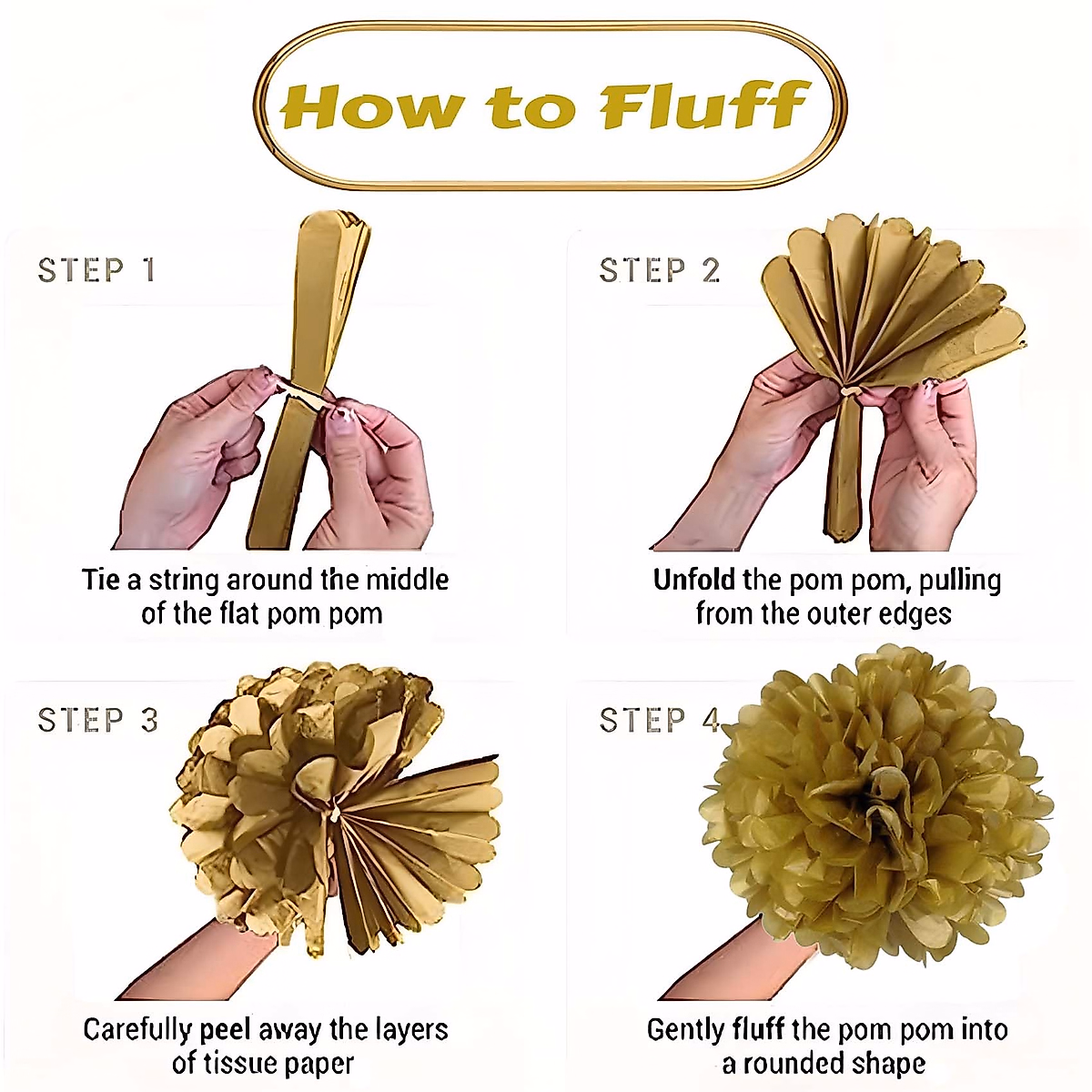 How to Fluff

STEP 1

Tie a string around the middle of the flat pom pom

STEP 2

Unfold the pom pom, pulling from the outer edges

STEP 3

Carefully peel away the layers of tissue paper

STEP 4

Gently fluff the pom pom into a rounded shape