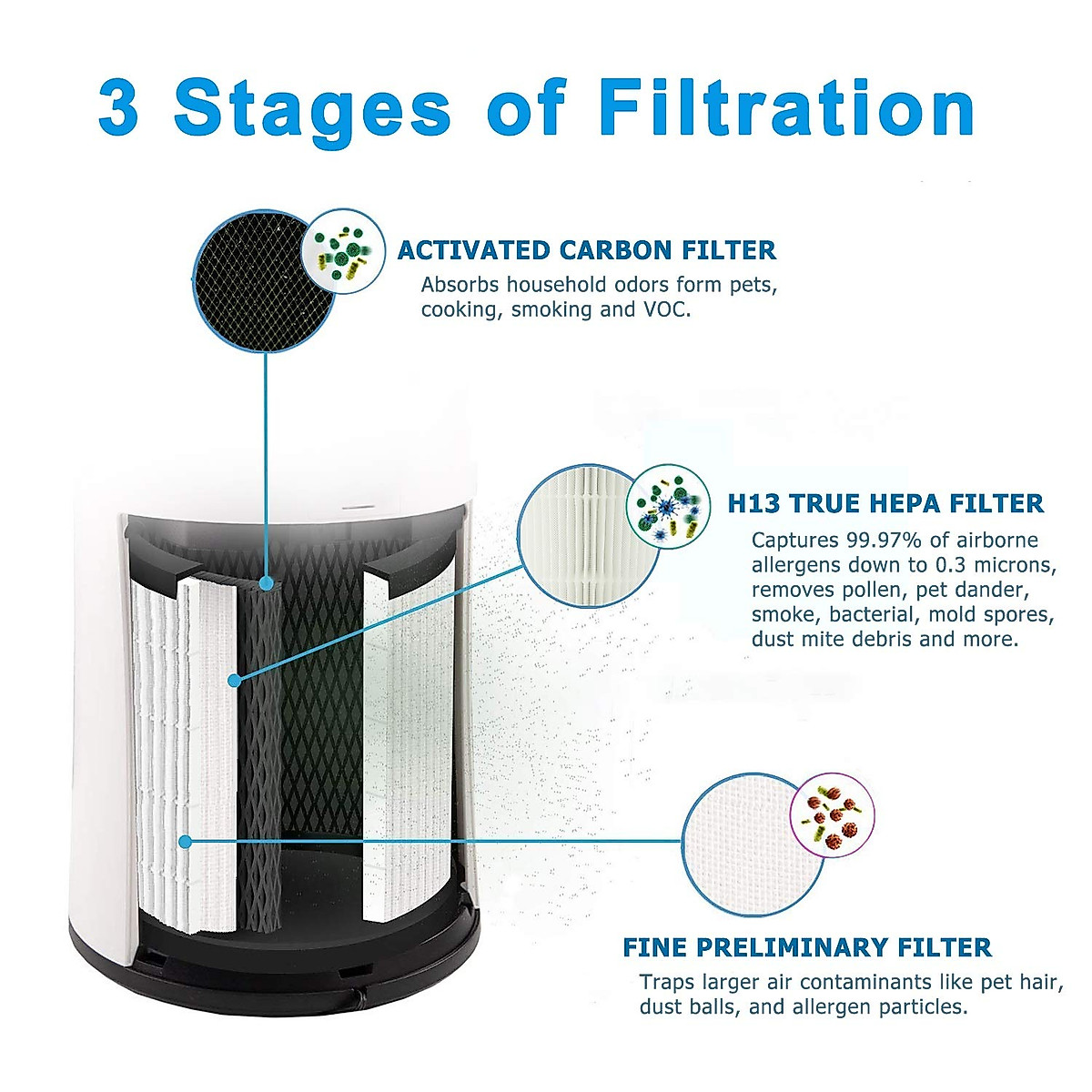 3 Stages of Filtration

ACTIVATED CARBON FILTER
Absorbs household odors form pets, cooking, smoking and VOC.

H13 TRUE HEPA FILTER
Captures 99.97% of airborne allergens down to 0.3 microns, removes pollen, pet dander, smoke, bacterial, mold spores, dust mite debris and more.

FINE PRELIMINARY FILTER
Traps larger air contaminants like pet hair, dust balls, and allergen particles.