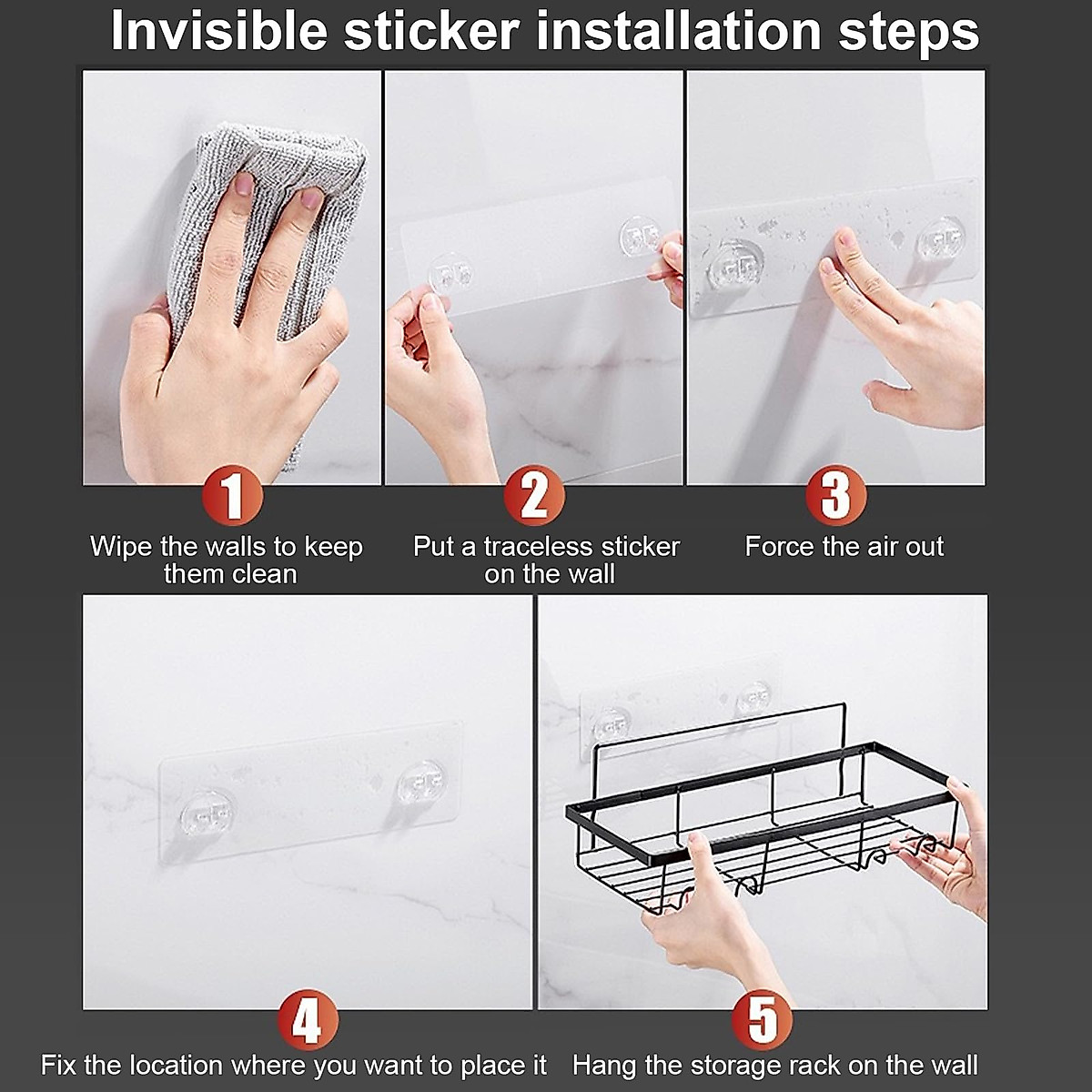 Invisible sticker installation steps

1
Wipe the walls to keep them clean

2
Put a traceless sticker on the wall

3
Force the air out

4
Fix the location where you want to place it

5
Hang the storage rack on the wall