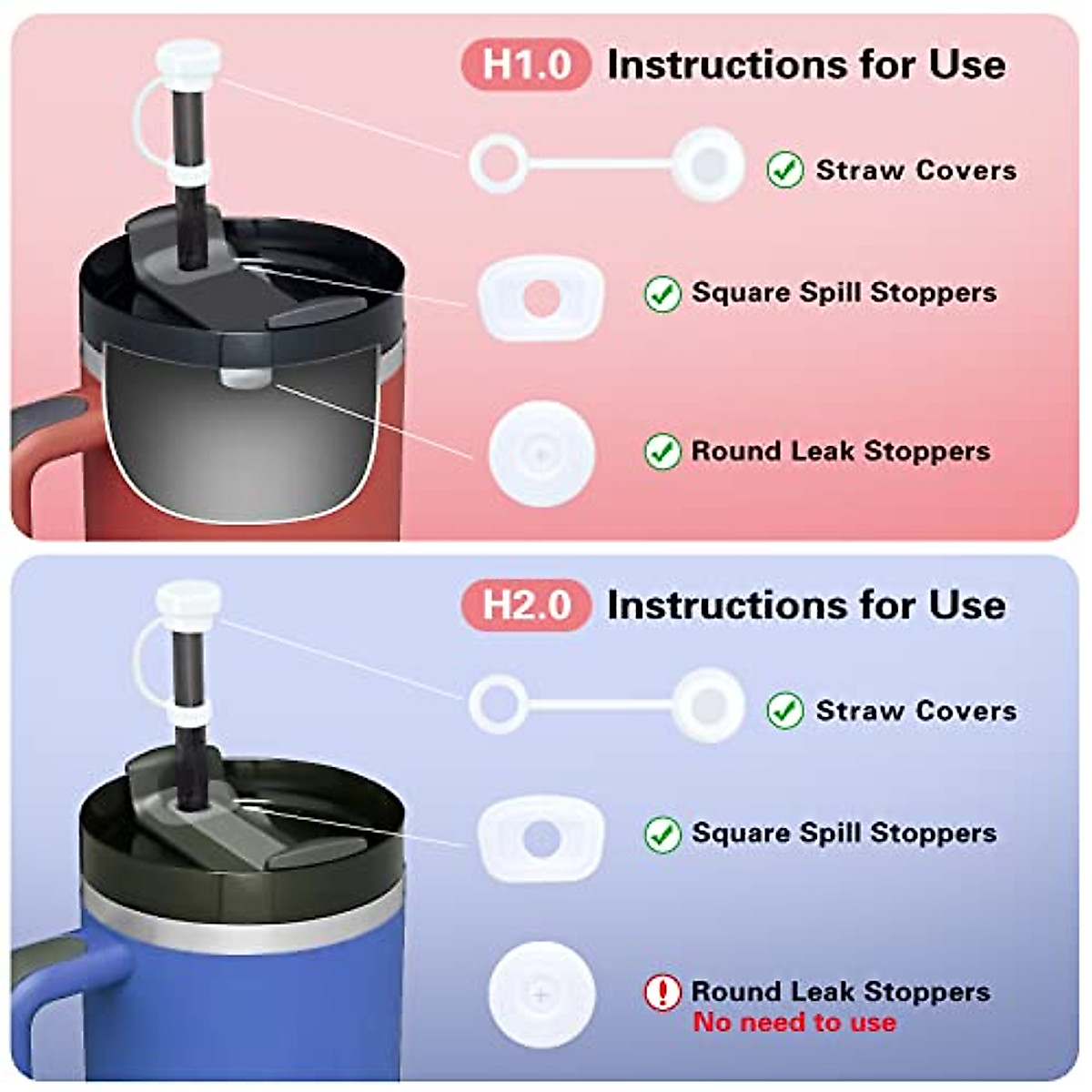 H1.0 Instructions for Use

Straw Covers

Square Spill Stoppers

Round Leak Stoppers

H2.0 Instructions for Use

Straw Covers

Square Spill Stoppers

Round Leak Stoppers
No need to use