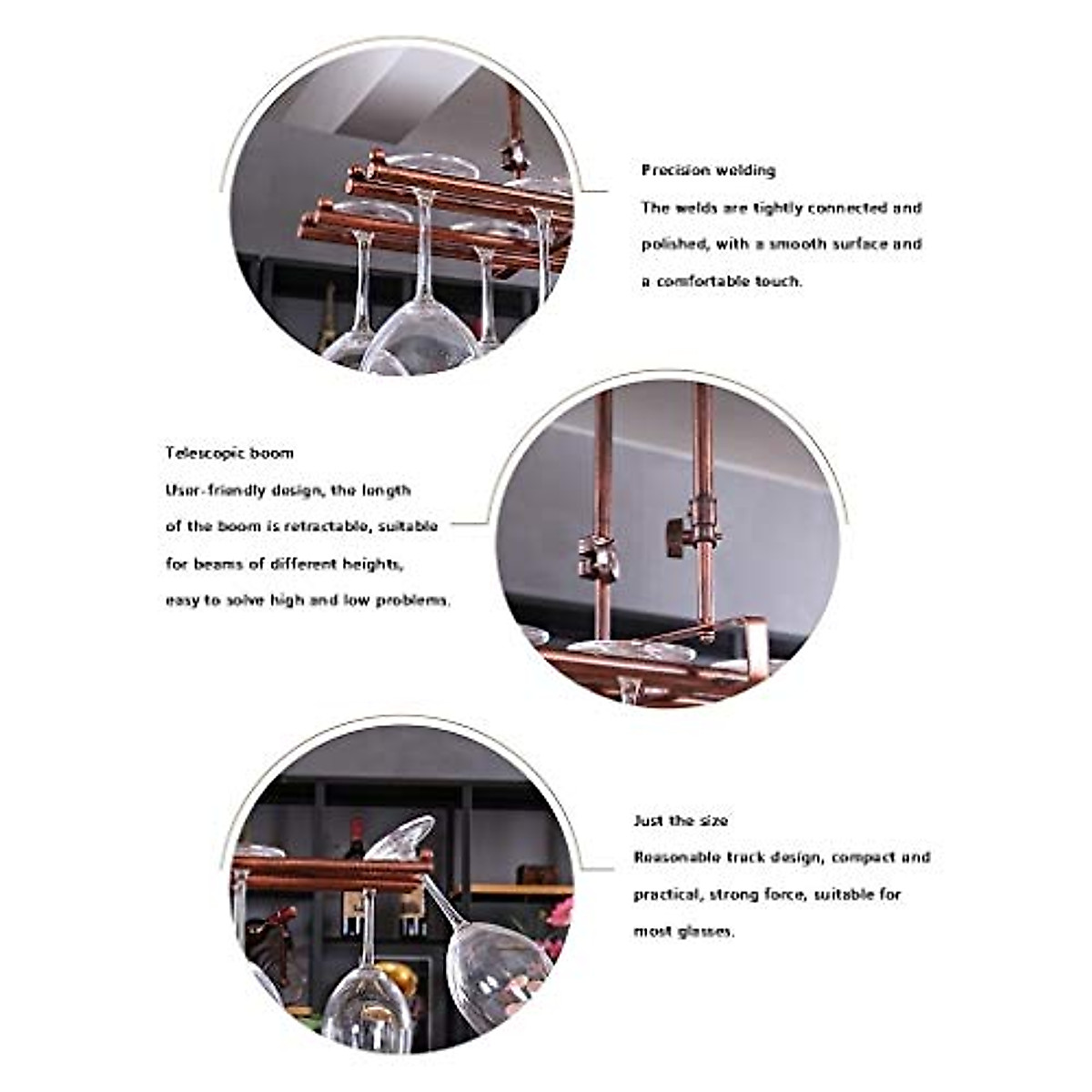 Precision welding

The welds are tightly connected and polished, with a smooth surface and a comfortable touch.

Telescopic boom

User-friendly design, the length of the boom is retractable, suitable for beams of different heights, easy to solve high and low problems.

Just the size

Reasonable track design, compact and practical, strong force, suitable for most glasses.