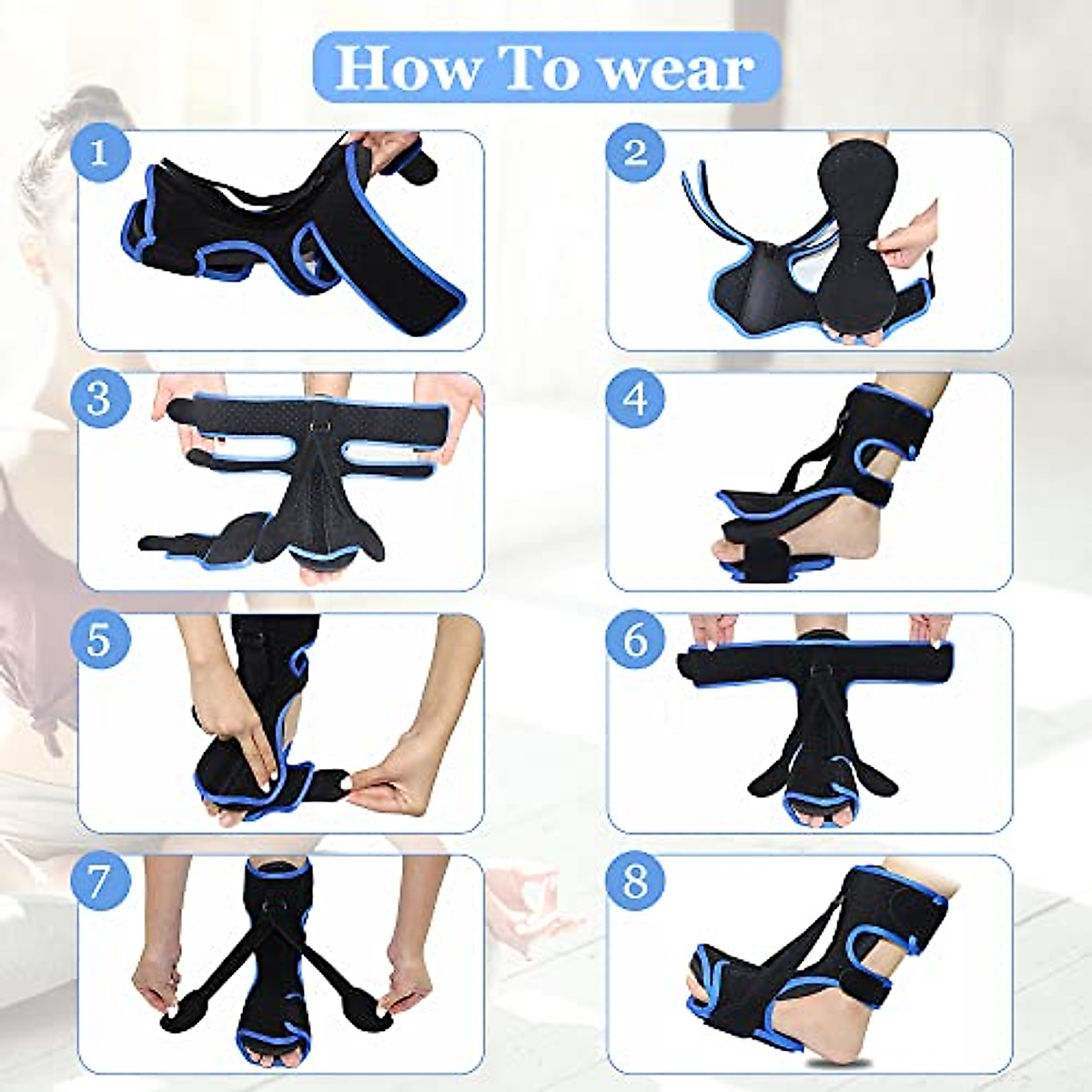 How To wear

1

2

3

4

5

6

7

8