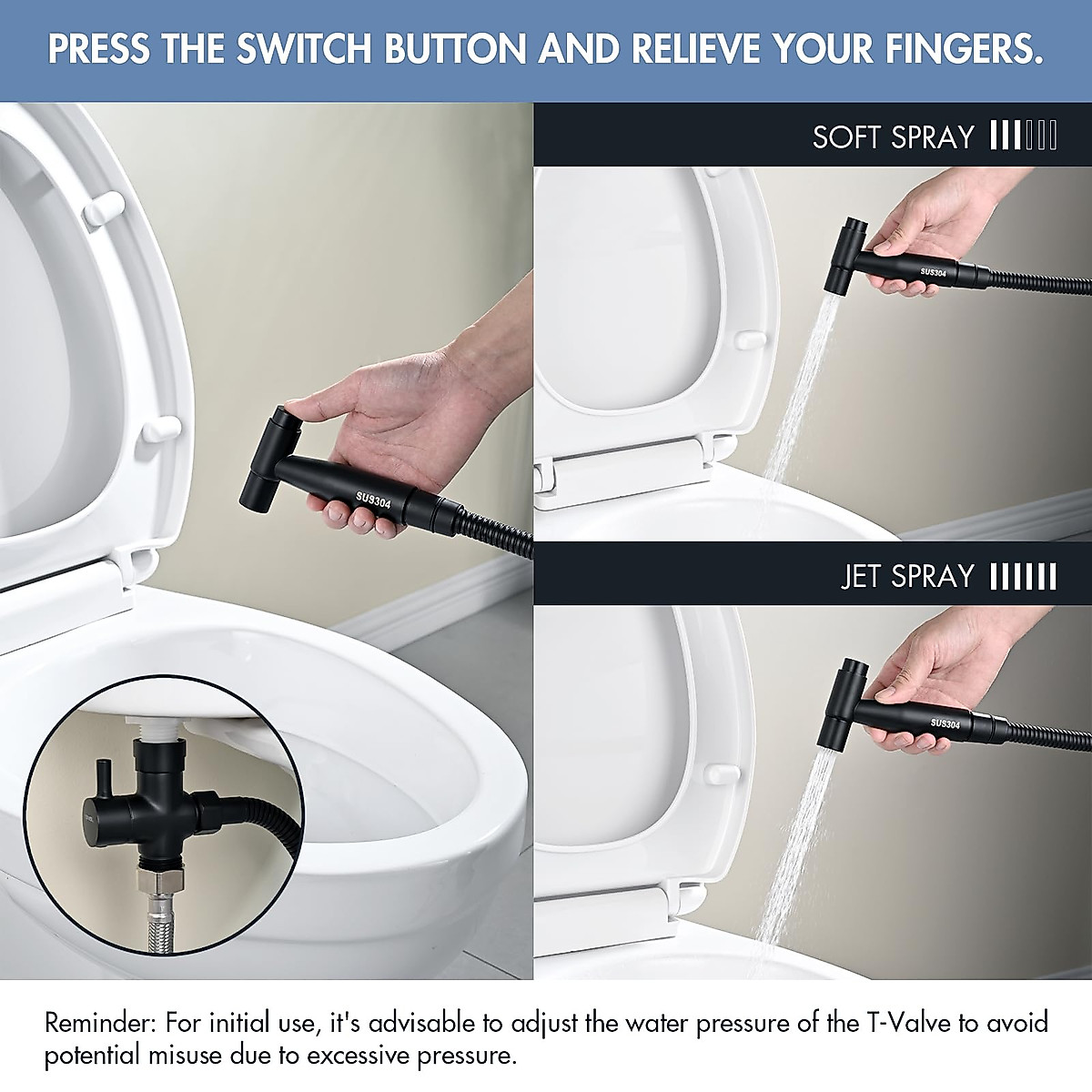 PRESS THE SWITCH BUTTON AND RELIEVE YOUR FINGERS.

SUS304

SOFT SPRAY

SUS304

JET SPRAY

SUS304

Reminder: For initial use, it's advisable to adjust the water pressure of the T-Valve to avoid potential misuse due to excessive pressure.