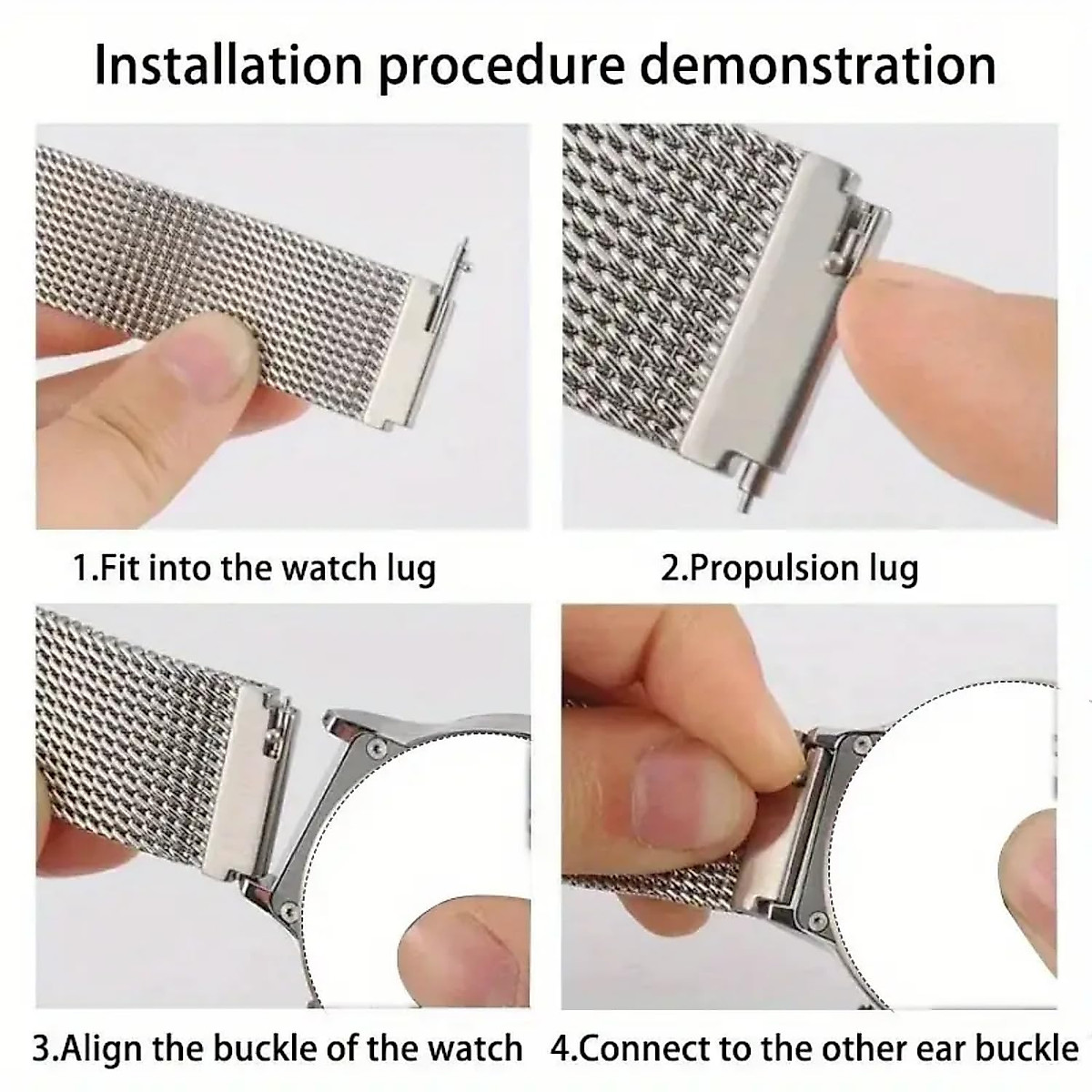 Installation procedure demonstration

1.Fit into the watch lug

2.Propulsion lug

3.Align the buckle of the watch

4.Connect to the other ear buckle