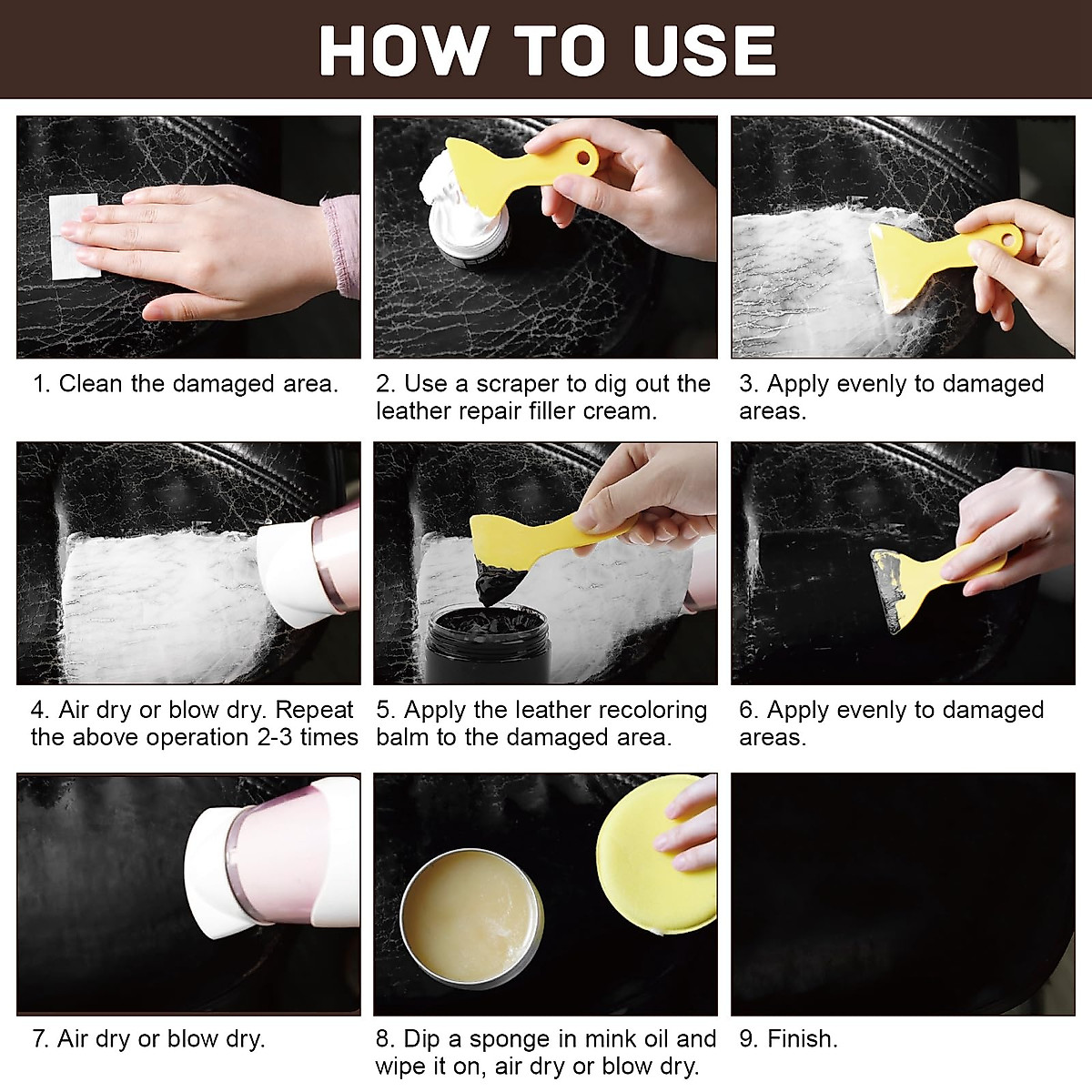 HOW TO USE

1. Clean the damaged area.

2. Use a scraper to dig out the leather repair filler cream.

3. Apply evenly to damaged areas.

4. Air dry or blow dry. Repeat the above operation 2-3 times

5. Apply the leather recoloring balm to the damaged area.

6. Apply evenly to damaged areas.

7. Air dry or blow dry.

8. Dip a sponge in mink oil and wipe it on, air dry or blow dry.

9. Finish.