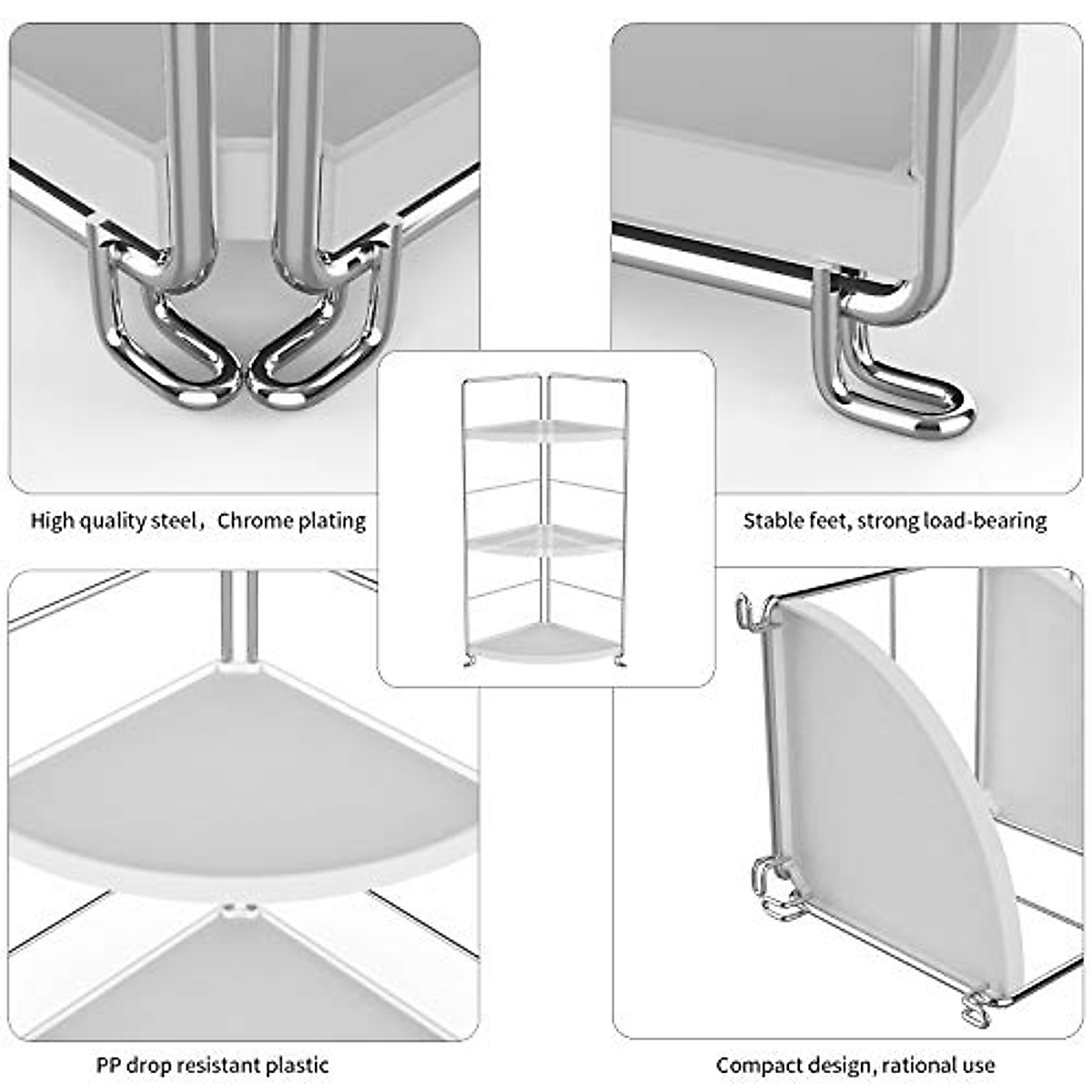 High quality steel， Chrome plating

Stable feet, strong load-bearing

PP drop resistant plastic

Compact design, rational use