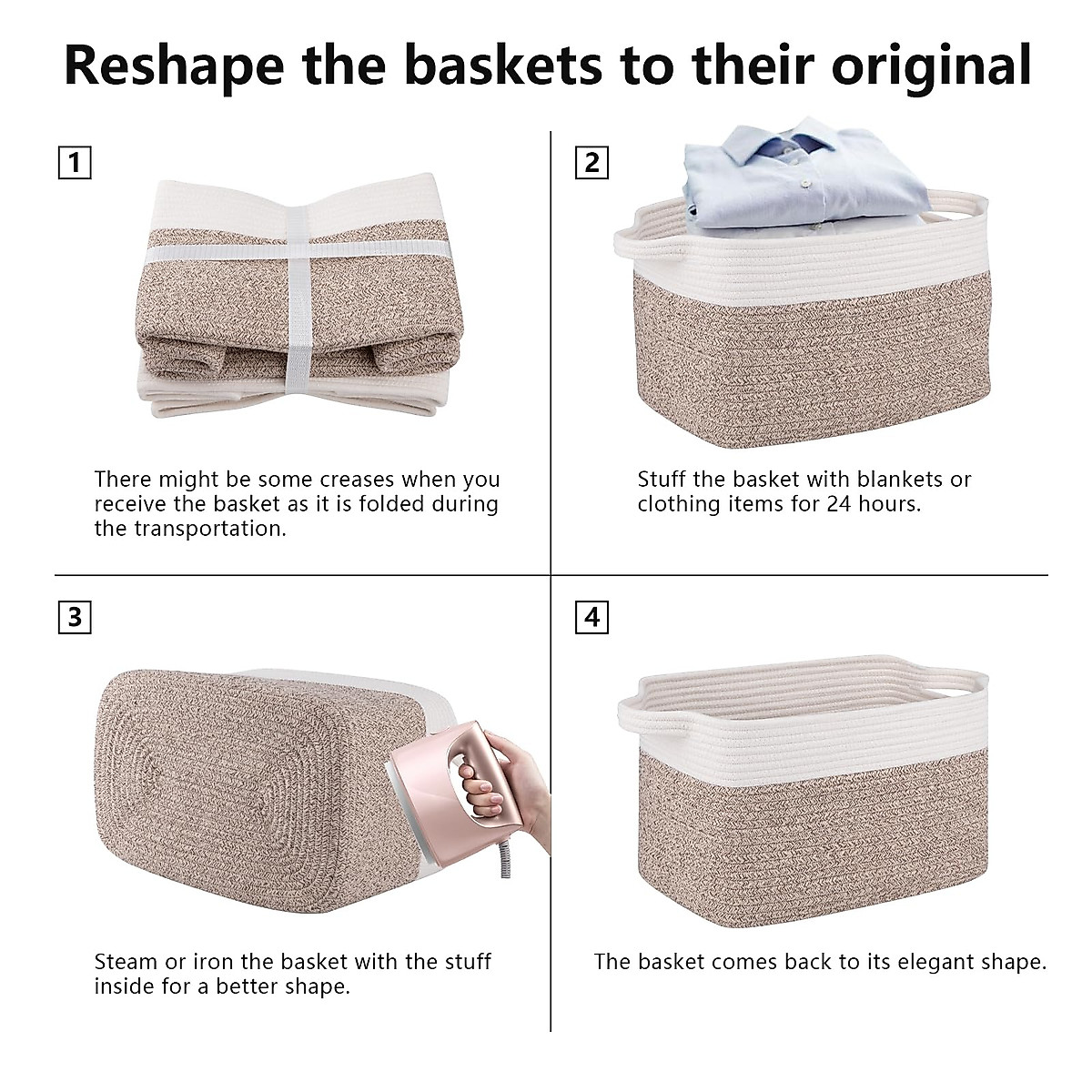 Reshape the baskets to their original

1

There might be some creases when you receive the basket as it is folded during the transportation.

2

Stuff the basket with blankets or clothing items for 24 hours.

3

Steam or iron the basket with the stuff inside for a better shape.

4

The basket comes back to its elegant shape.