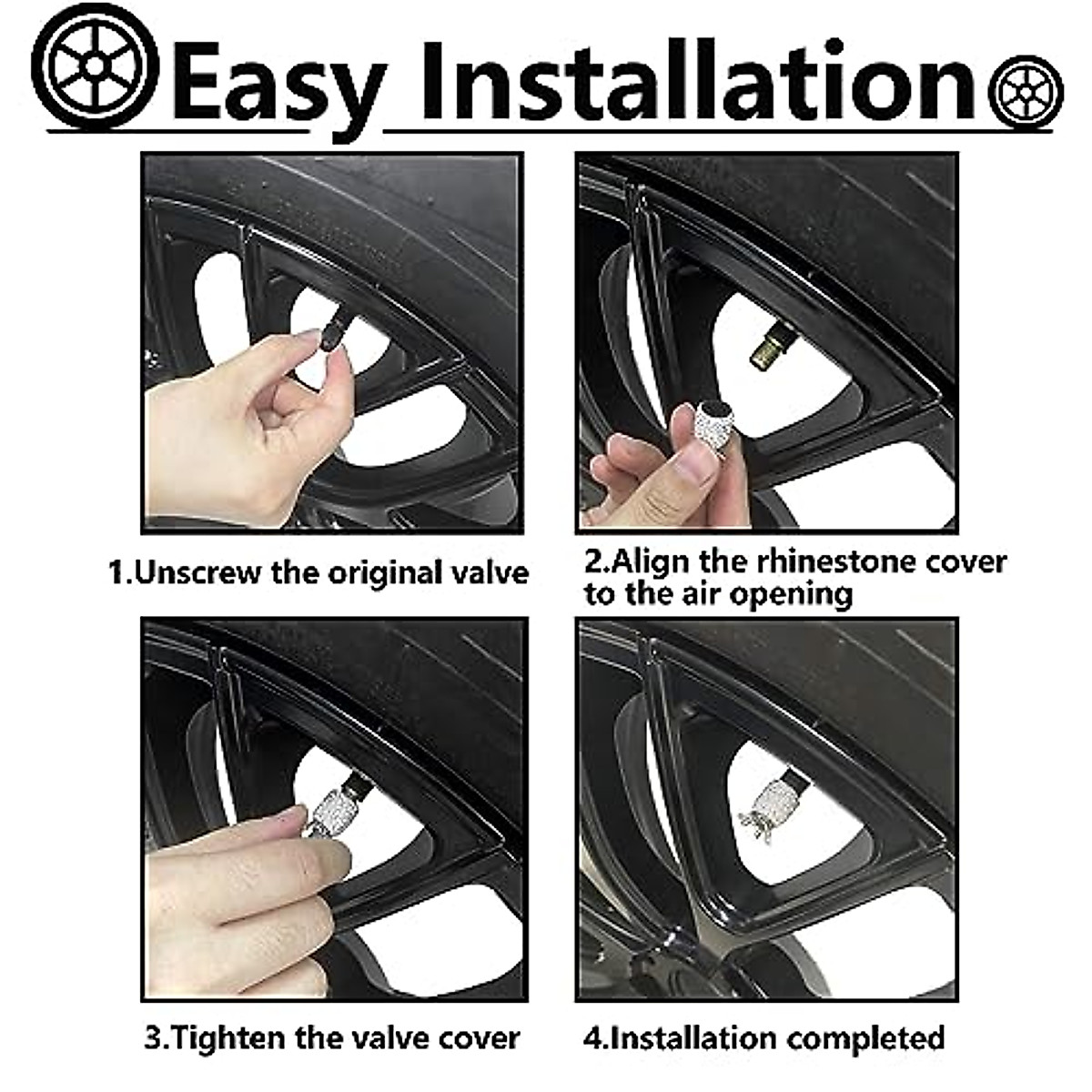 Easy Installation

1.Unscrew the original valve

2.Align the rhinestone cover to the air opening

3.Tighten the valve cover

4.Installation completed