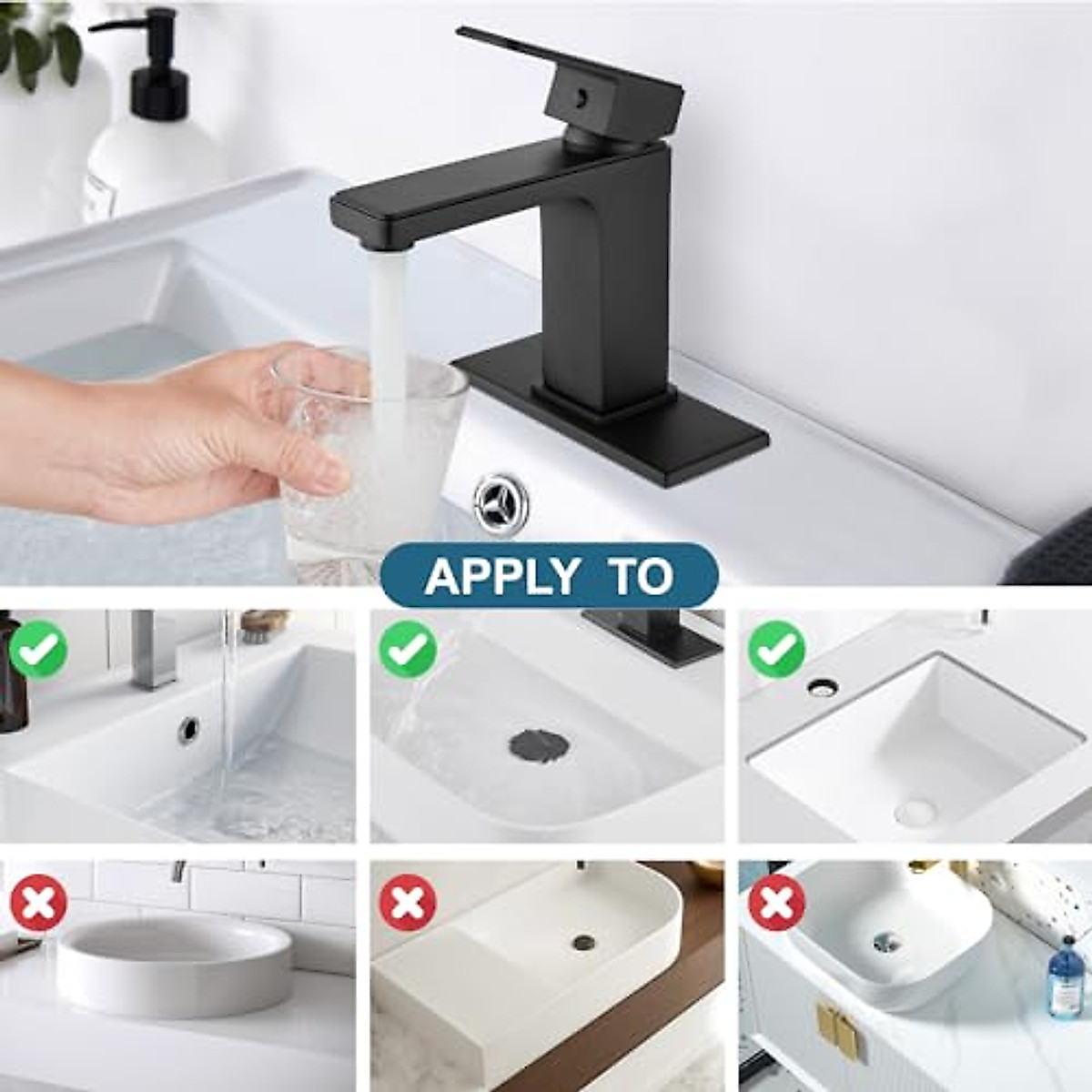 APPLY TO