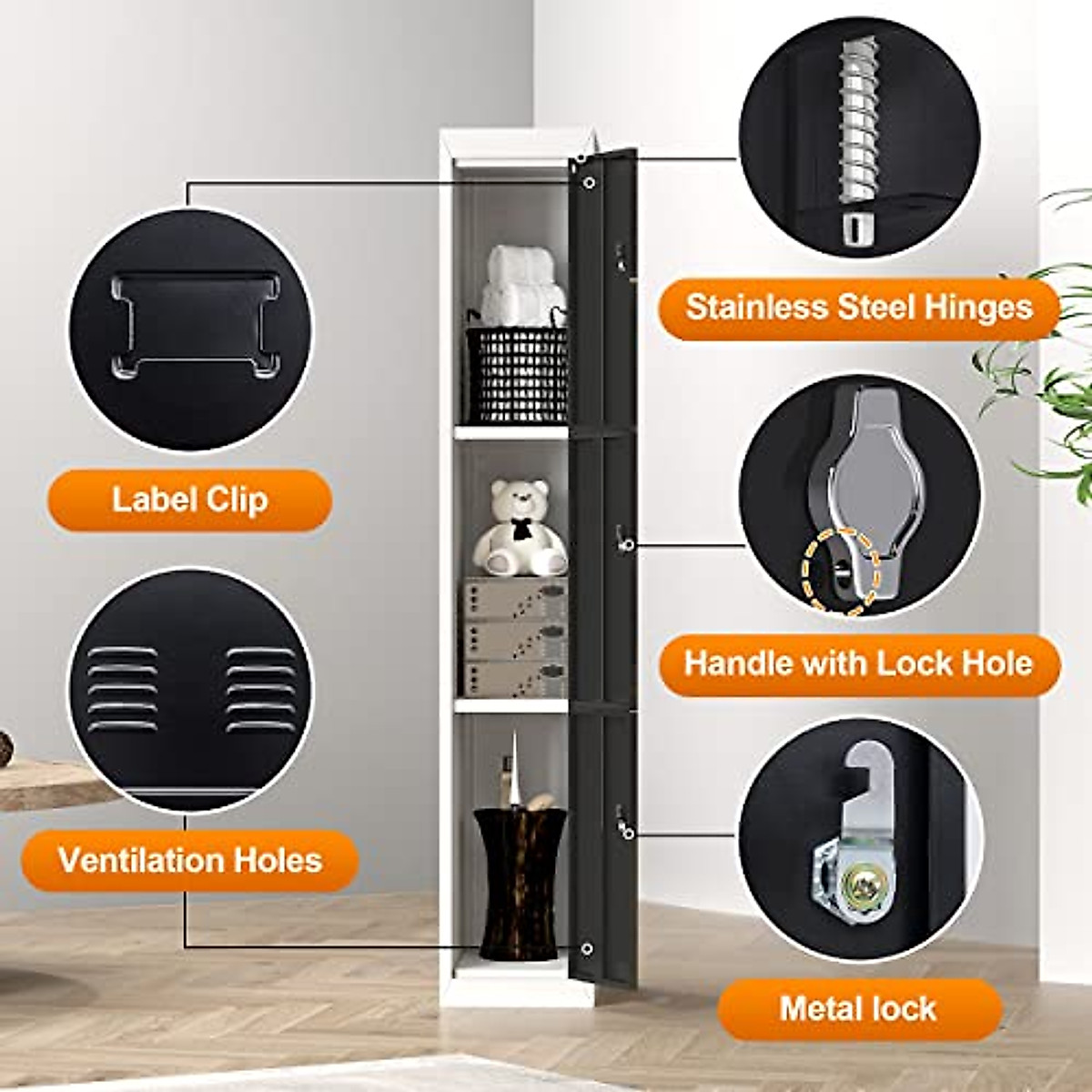 Label Clip

Ventilation Holes

Stainless Steel Hinges

Handle with Lock Hole

Metal lock