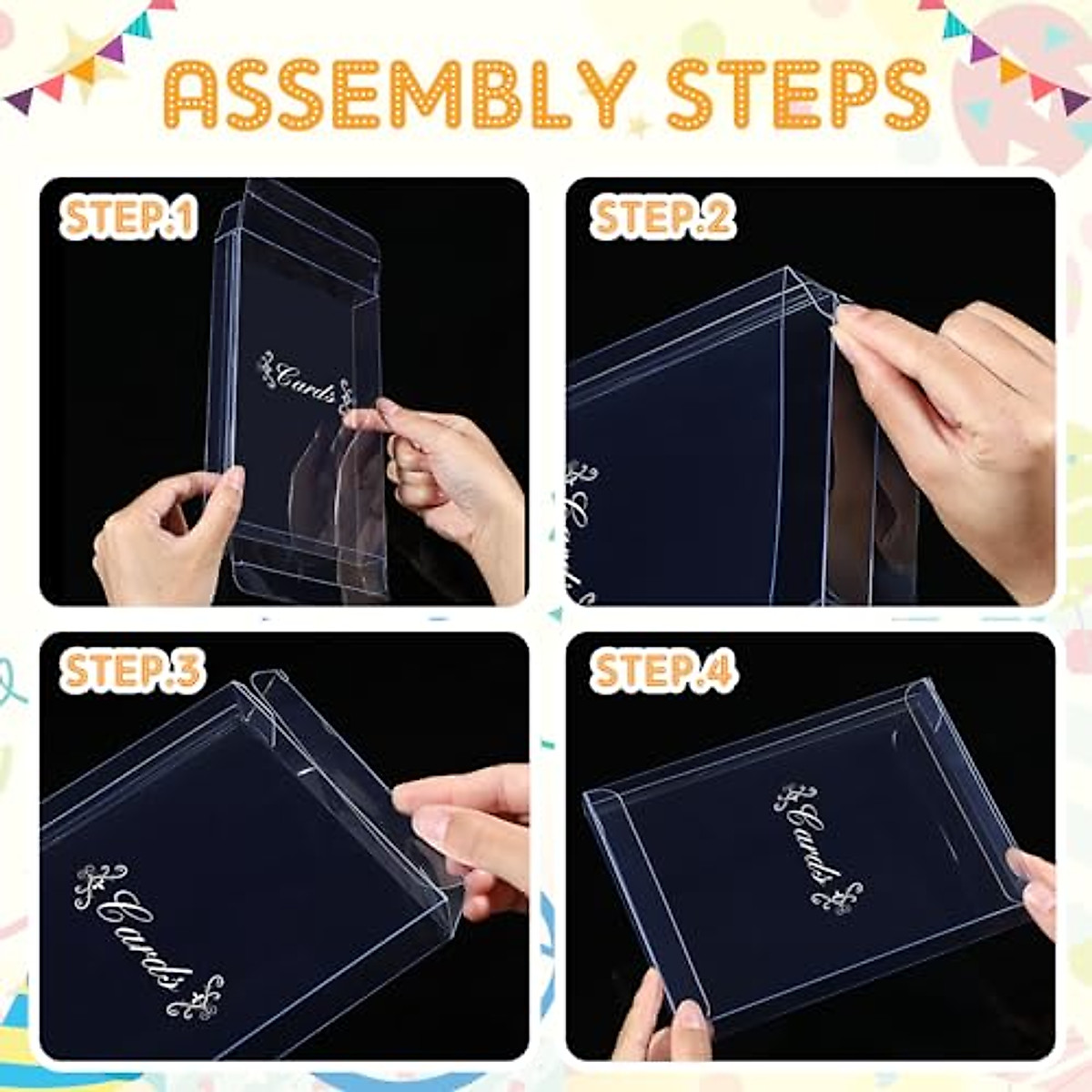 ASSEMBLY STEPS

STEP.1

Cards

STEP.2

Cards

STEP.3

Cards

STEP.4

Cards