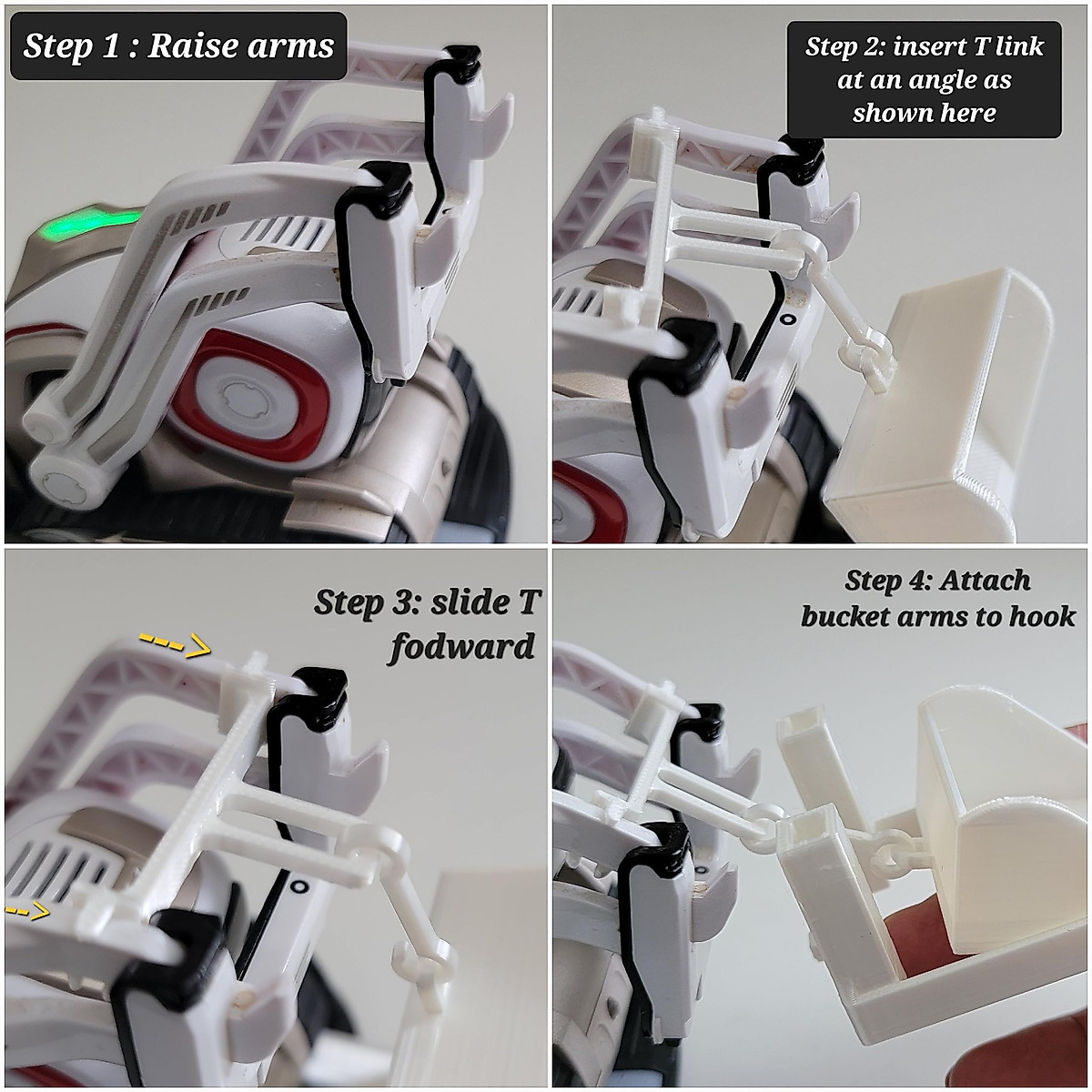 Step 1 : Raise arms

Step 2: insert T link at an angle as shown here

Step 3: slide T fodward

Step 4: Attach bucket arms to hook