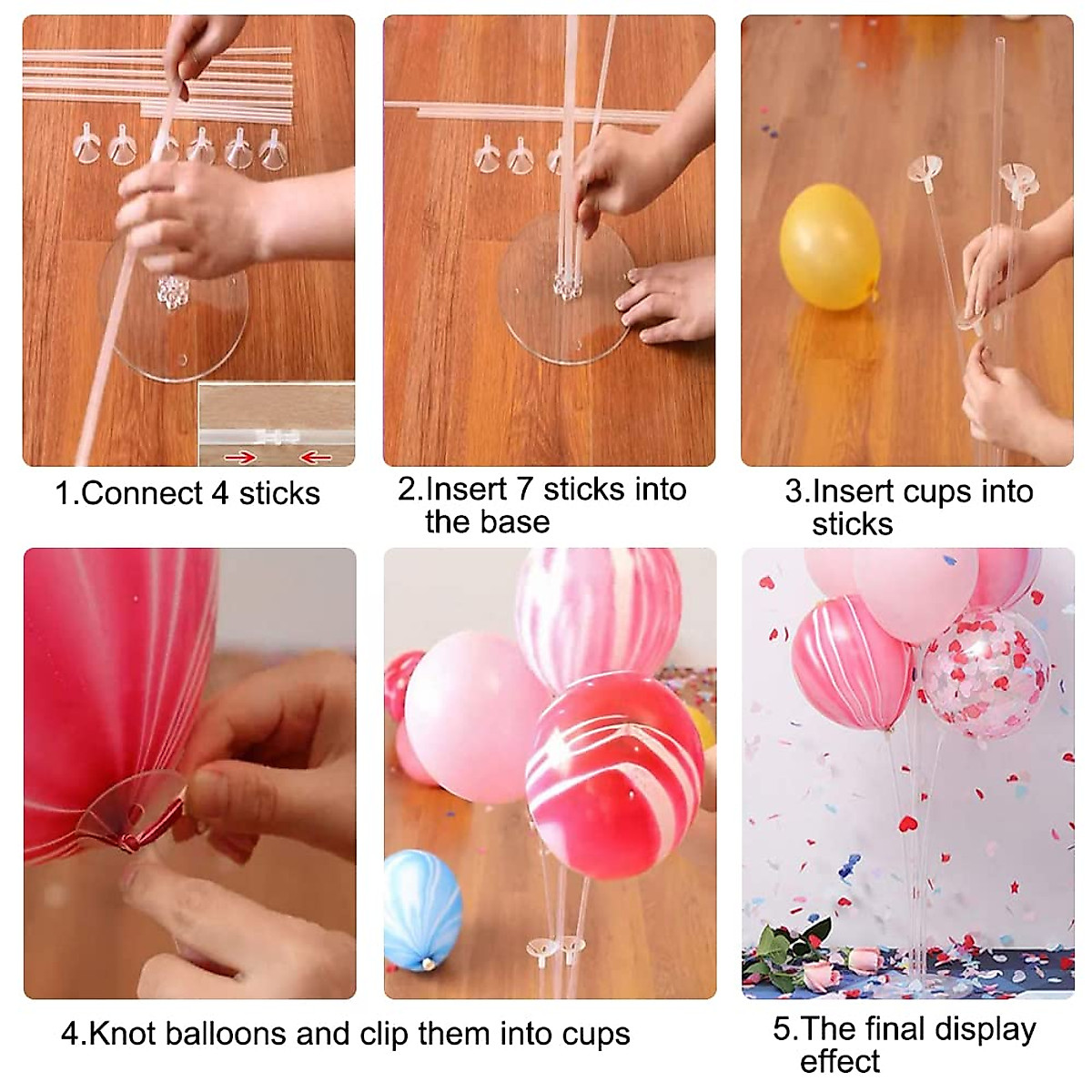 1.Connect 4 sticks

2.Insert 7 sticks into the base

3.Insert cups into sticks

4.Knot balloons and clip them into cups

5.The final display effect