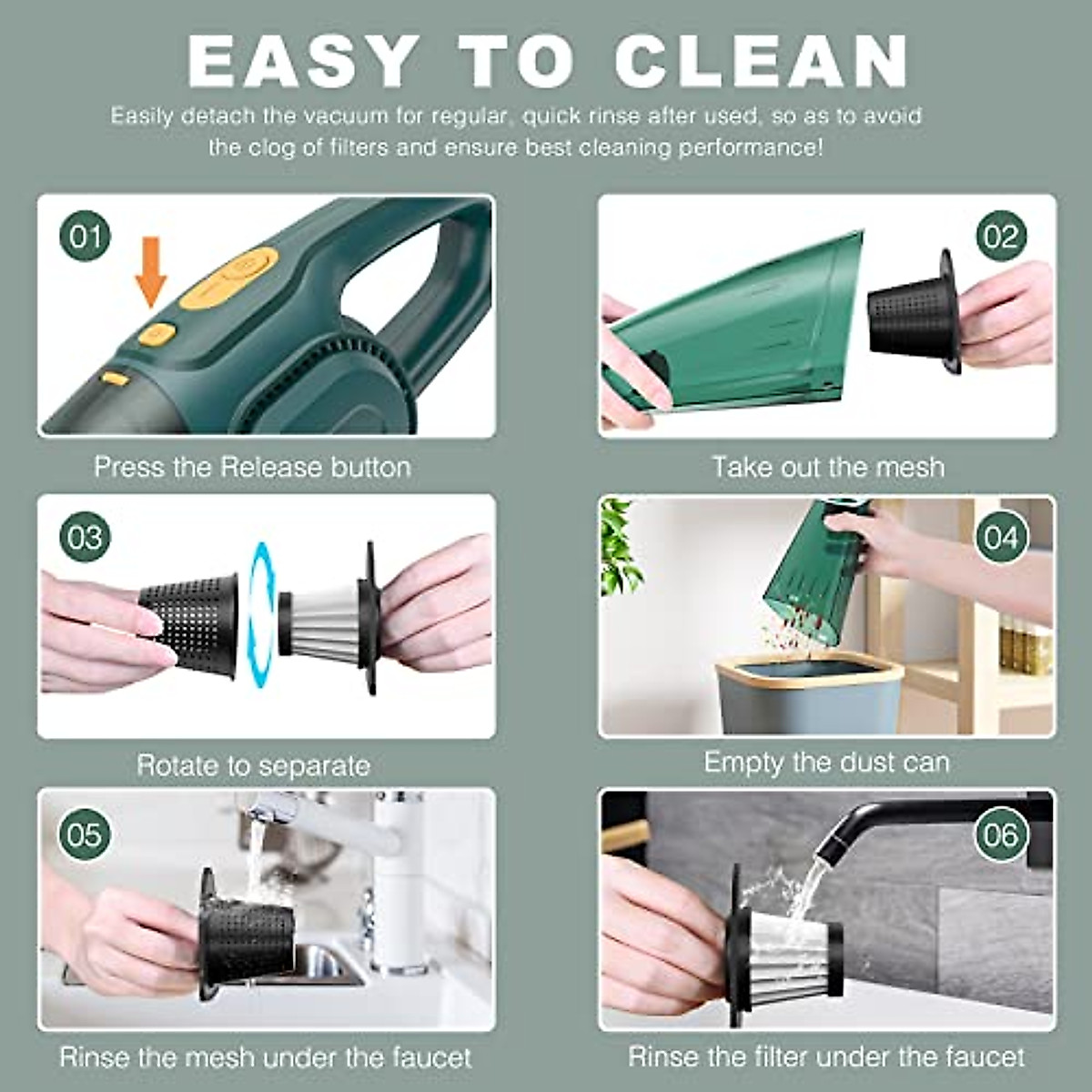 EASY TO CLEAN

Easily detach the vacuum for regular, quick rinse after used, so as to avoid the clog of filters and ensure best cleaning performance!

01

Press the Release button

02

Take out the mesh

03

Rotate to separate

04

Empty the dust can

05

Rinse the mesh under the faucet

06

Rinse the filter under the faucet