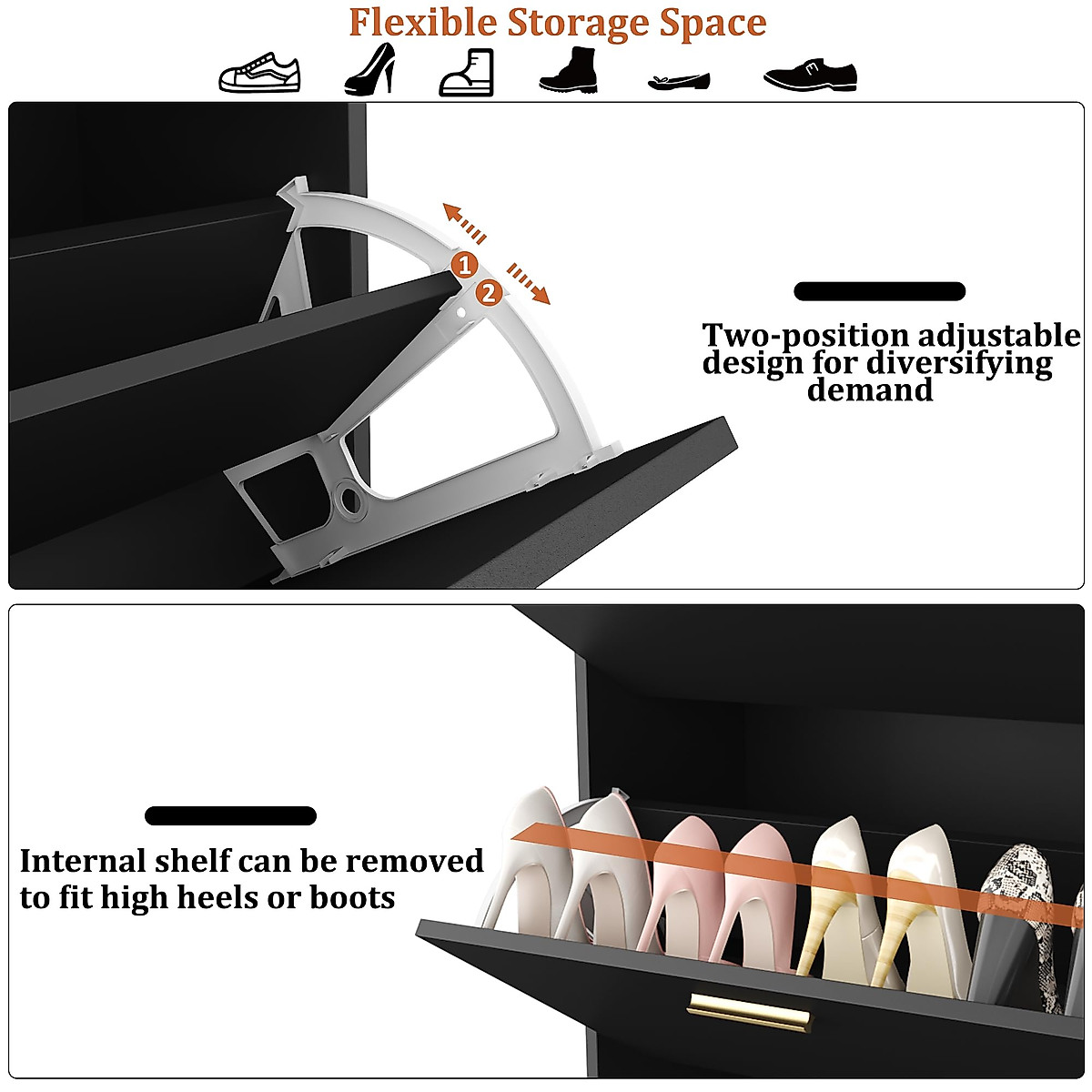 Flexible Storage Space

1
2

Two-position adjustable design for diversifying demand

Internal shelf can be removed to fit high heels or boots