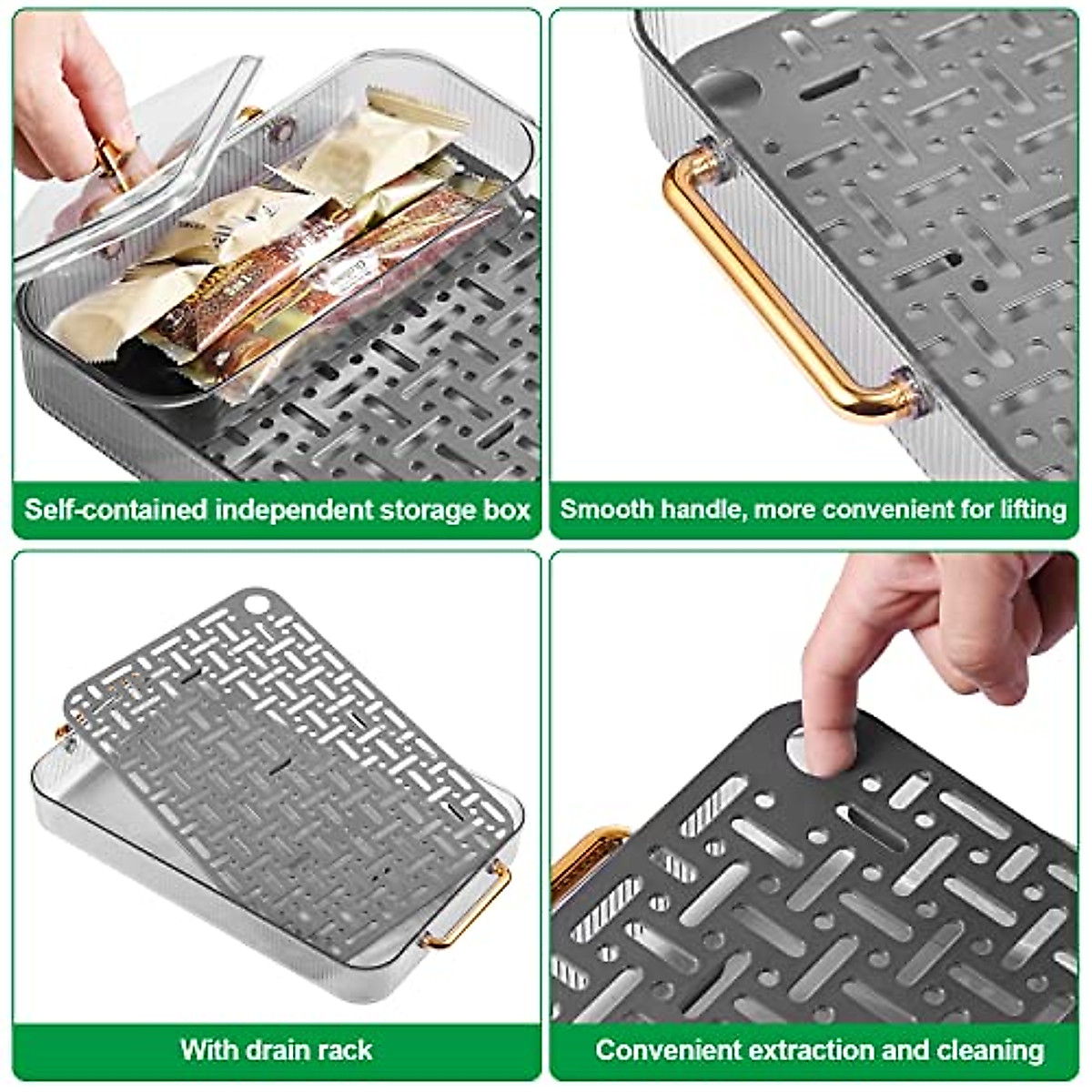 Self-contained independent storage box

Smooth handle, more convenient for lifting

With drain rack

Convenient extraction and cleaning