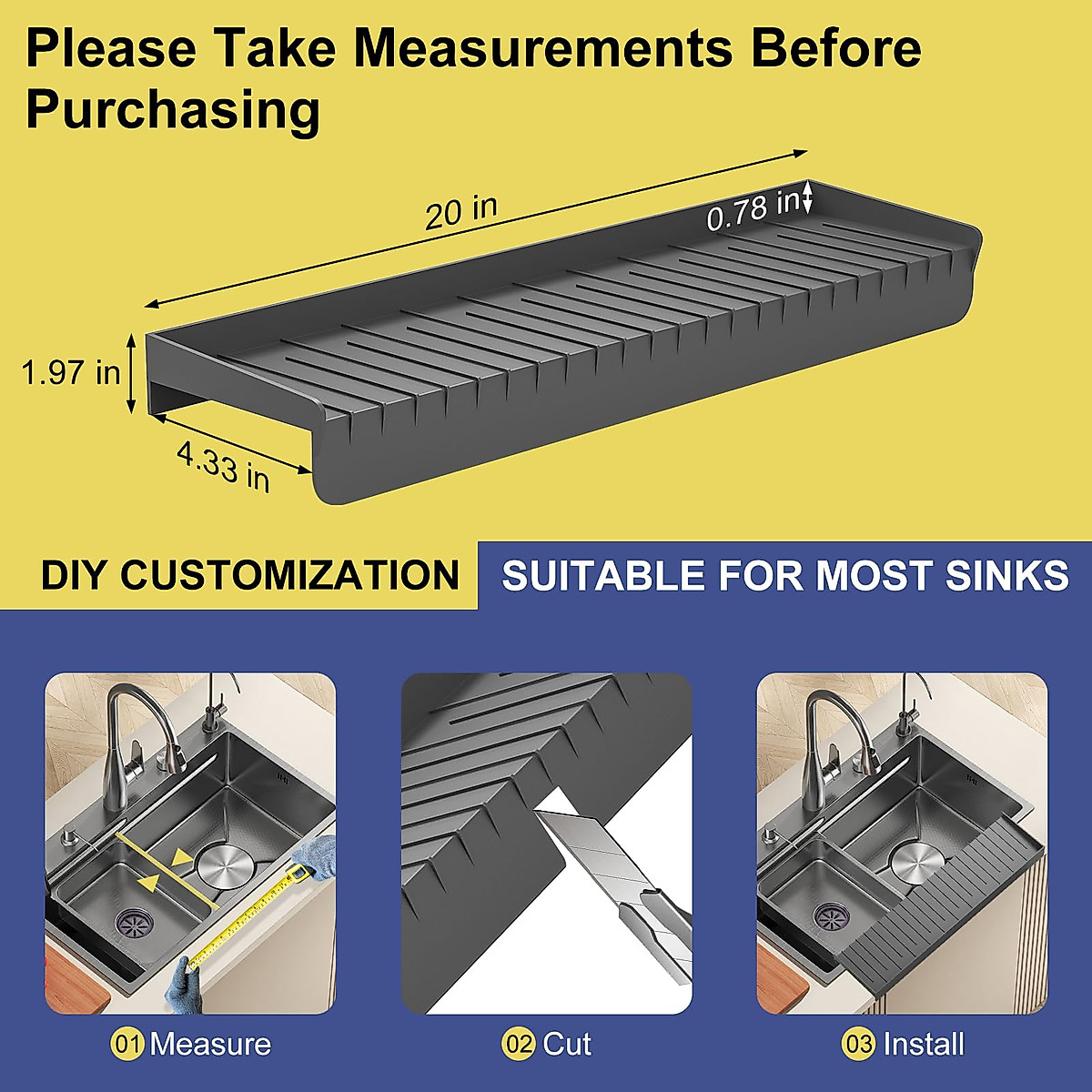 Please Take Measurements Before Purchasing

20 in

0.78 in

1.97 in

4.33 in

DIY CUSTOMIZATION

SUITABLE FOR MOST SINKS

01 Measure

02 Cut

03 Install