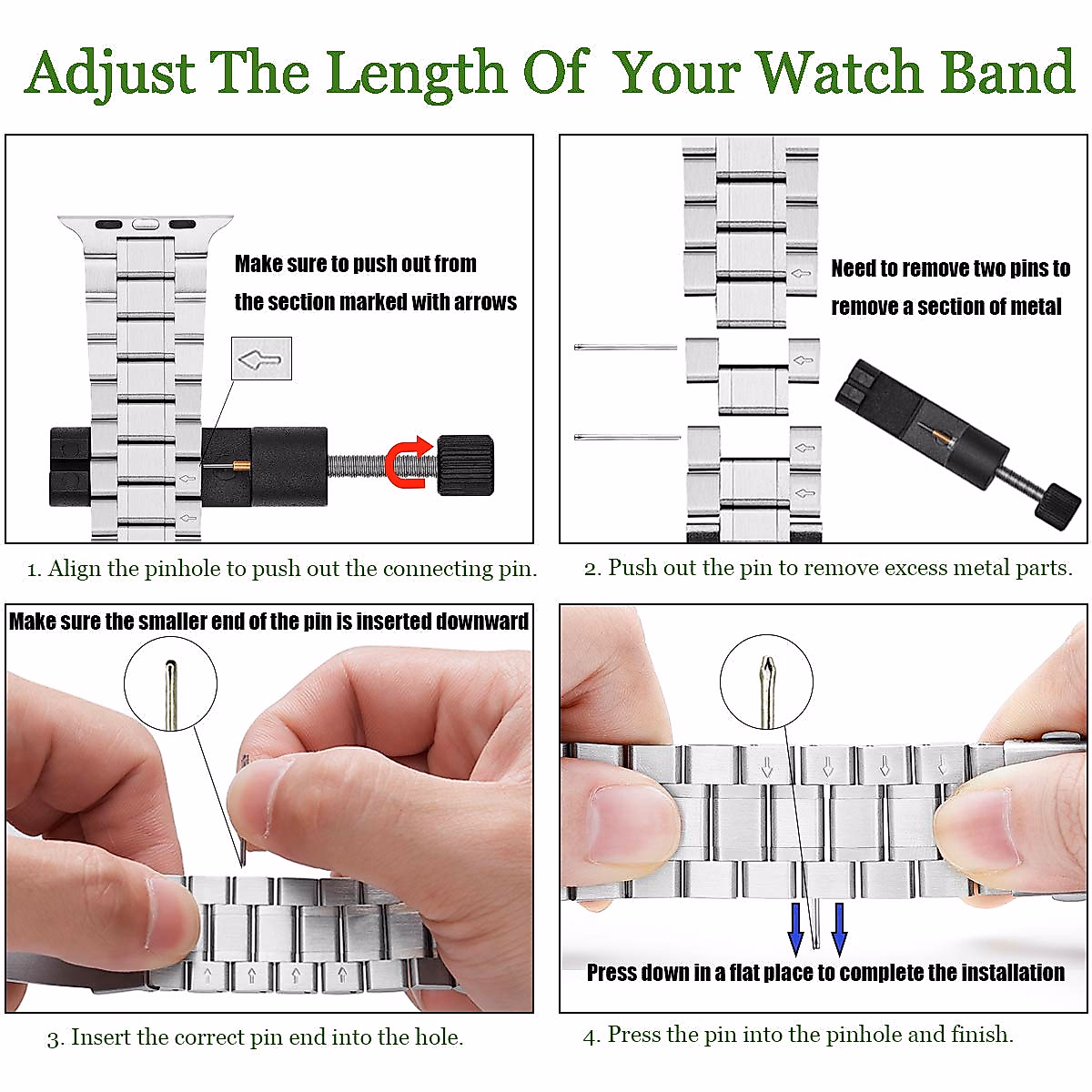 Adjust The Length Of Your Watch Band

Make sure to push out from the section marked with arrows

1. Align the pinhole to push out the connecting pin.

Need to remove two pins to remove a section of metal

2. Push out the pin to remove excess metal parts.

Make sure the smaller end of the pin is inserted downward

3. Insert the correct pin end into the hole.

Press down in a flat place to complete the installation

4. Press the pin into the pinhole and finish.